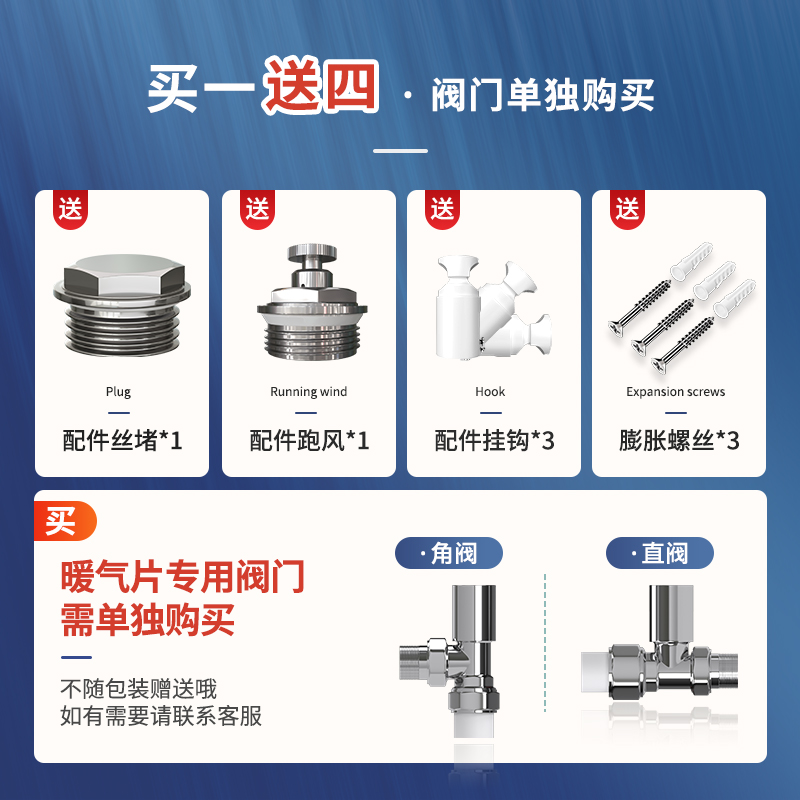 买一送四 · 阀门单独购买

送
Plug
配件丝堵*1

送
Running wind
配件跑风*1

送
Hook
配件挂钩*3

送
Expansion screws
膨胀螺丝*3

买
暖气片专用阀门
需单独购买

不随包装赠送哦
如有需要请联系客服

· 角阀

· 直阀