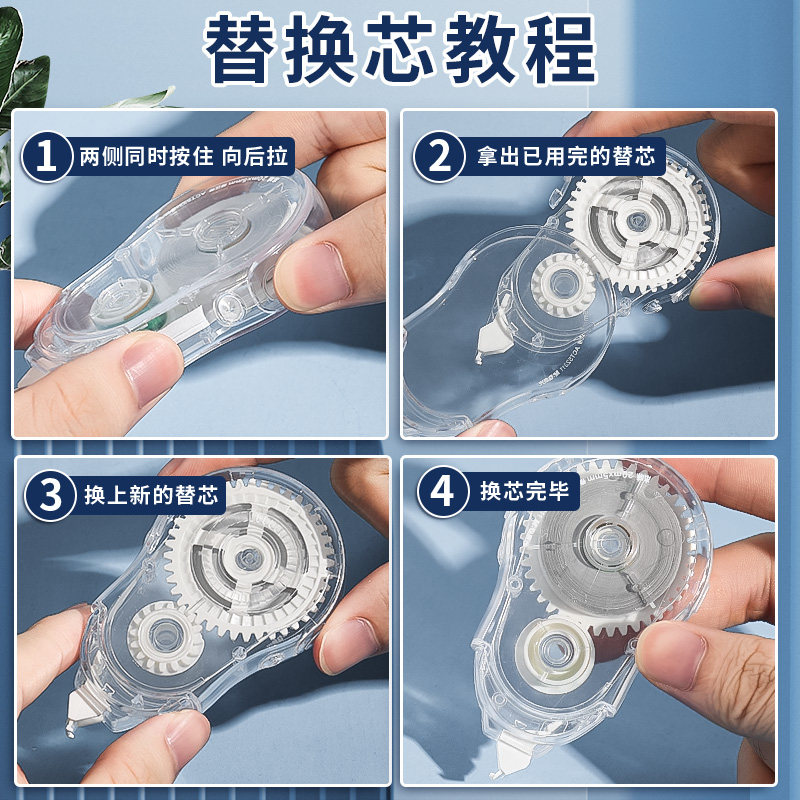 替换芯教程

1 两侧同时按住 向后拉

2 拿出已用完的替芯

3 换上新的替芯

4 换芯完毕