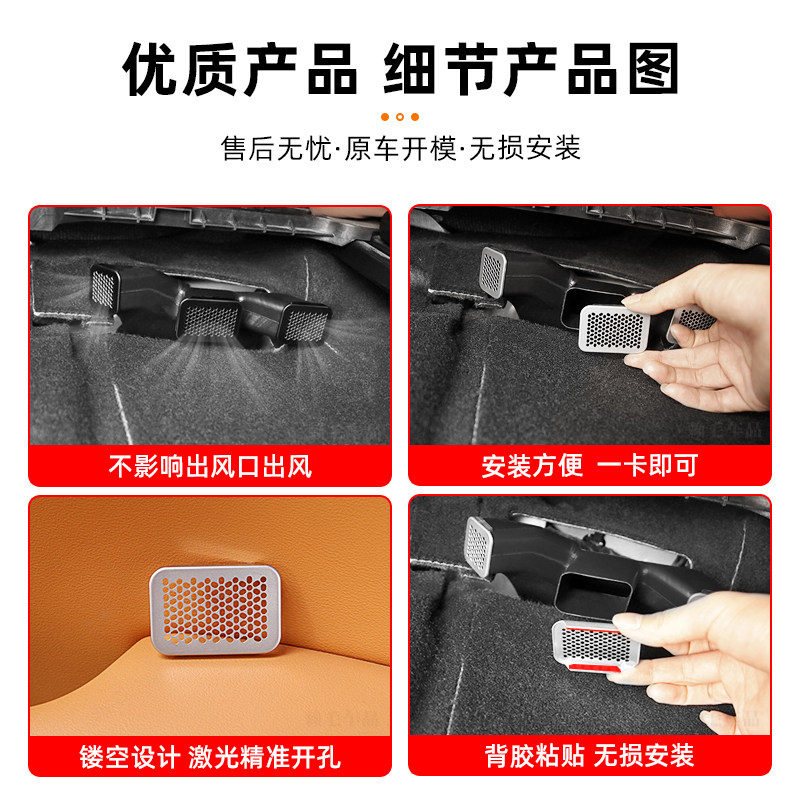 优质产品 细节产品图

售后无忧·原车开模·无损安装

不影响出风口出风

安装方便 一卡即可

镂空设计 激光精准开孔

背胶粘贴 无损安装