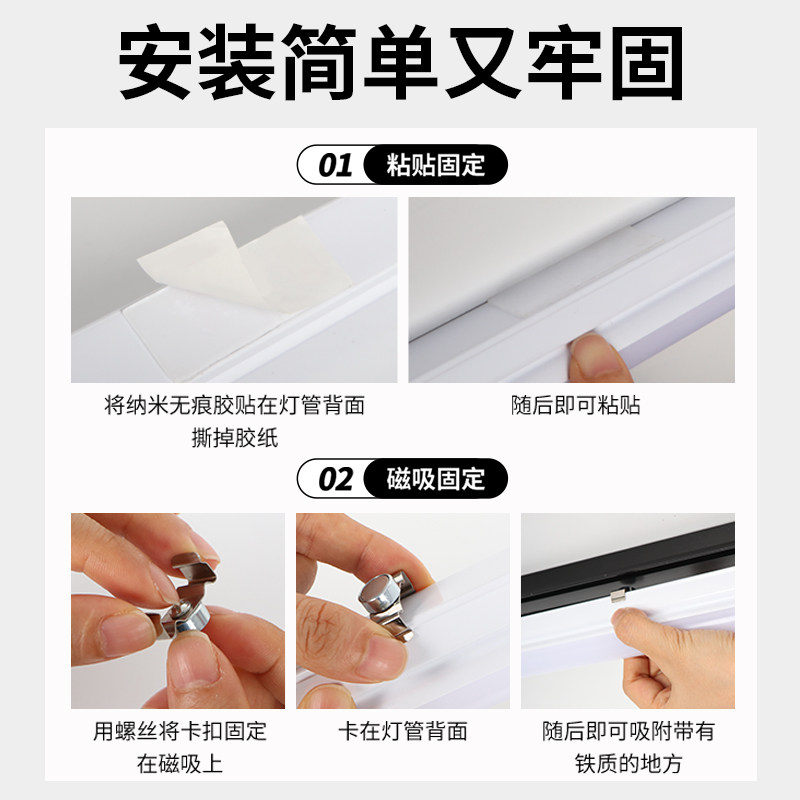 安装简单又牢固

01 粘贴固定

将纳米无痕胶贴在灯管背面
撕掉胶纸

随后即可粘贴

02 磁吸固定

用螺丝将卡扣固定
在磁吸上

卡在灯管背面

随后即可吸附带有
铁质的地方