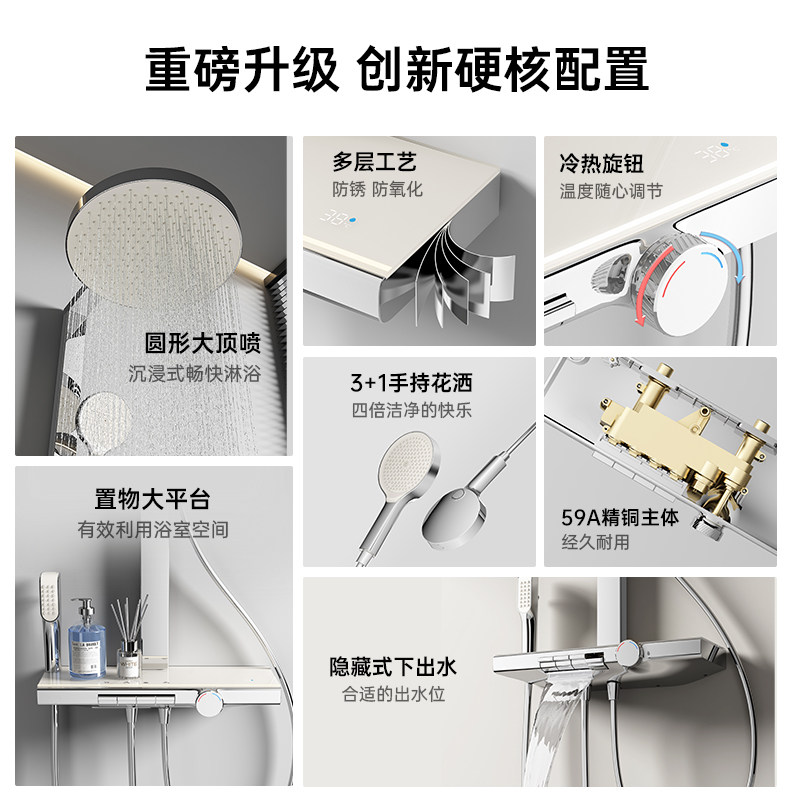 重磅升级 创新硬核配置

圆形大顶喷
沉浸式畅快淋浴

多层工艺
防锈 防氧化

冷热旋钮
温度随心调节

3+1手持花洒
四倍洁净的快乐

59A精铜主体
经久耐用

置物大平台
有效利用浴室空间

隐藏式下出水
合适的出水位