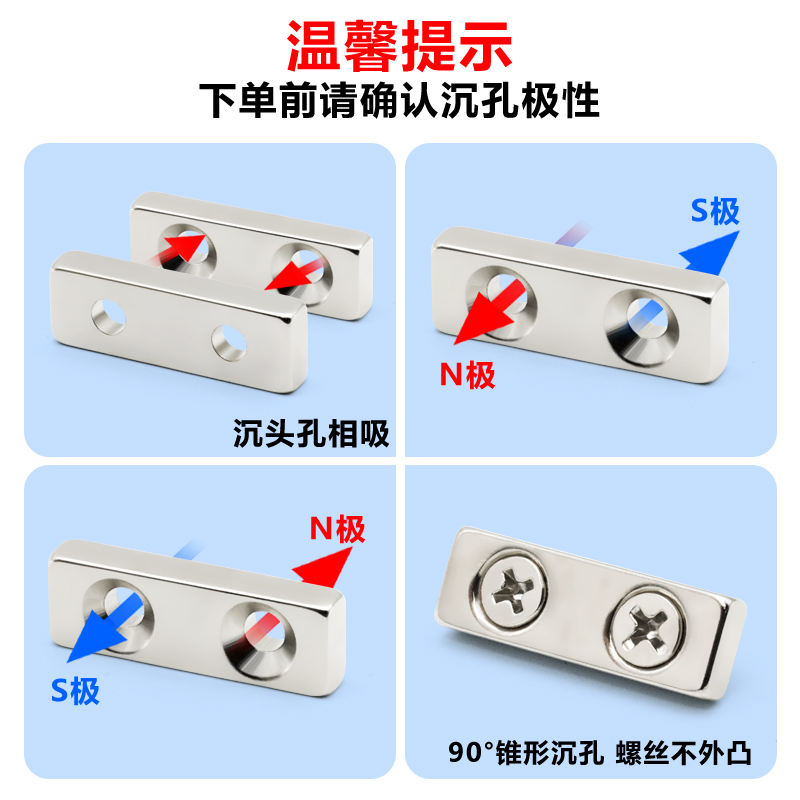 温馨提示
下单前请确认沉孔极性

沉头孔相吸

S极
N极

N极
S极

90°锥形沉孔 螺丝不外凸