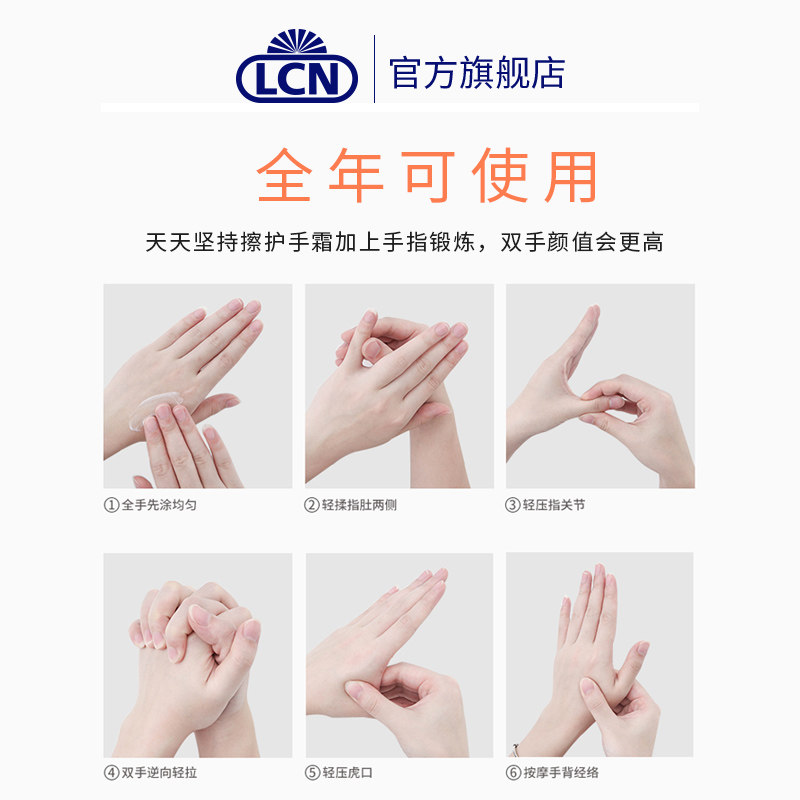 LCN
官方旗舰店

全年可使用

天天坚持擦护手霜加上手指锻炼，双手颜值会更高

①全手先涂均匀

②轻揉指肚两侧

③轻压指关节

④双手逆向轻拉

⑤轻压虎口

⑥按摩手背经络