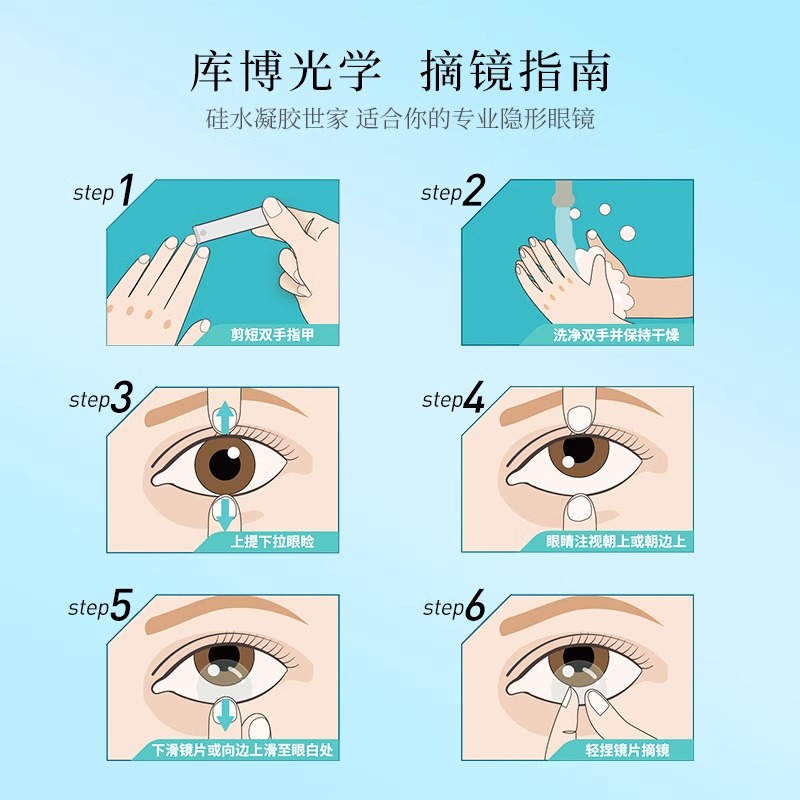 库博光学 摘镜指南

硅水凝胶世家 适合你的专业隐形眼镜

step1
剪短双手指甲

step2
洗净双手并保持干燥

step3
上提下拉眼睑

step4
眼睛注视朝上或朝边上

step5
下滑镜片或向边上滑至眼白处

step6
轻捏镜片摘镜