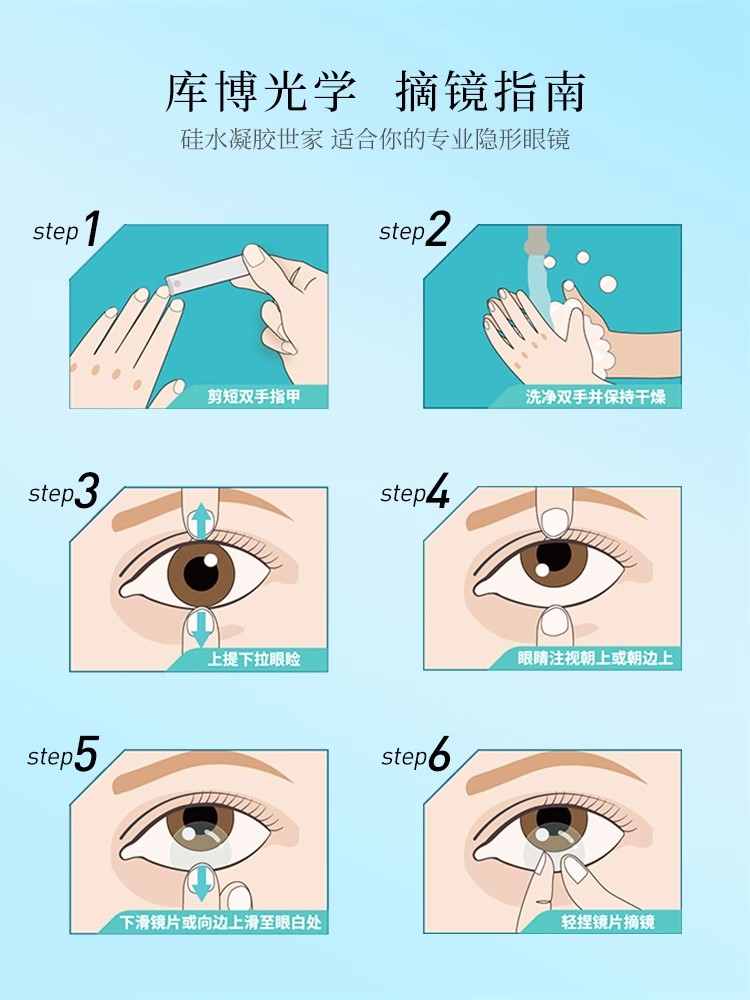 库博光学 摘镜指南

硅水凝胶世家 适合你的专业隐形眼镜

step1

剪短双手指甲

step2

洗净双手并保持干燥

step3

上提下拉眼睑

step4

眼睛注视朝上或朝边上

step5

下滑镜片或向边上滑至眼白处

step6

轻捏镜片摘镜