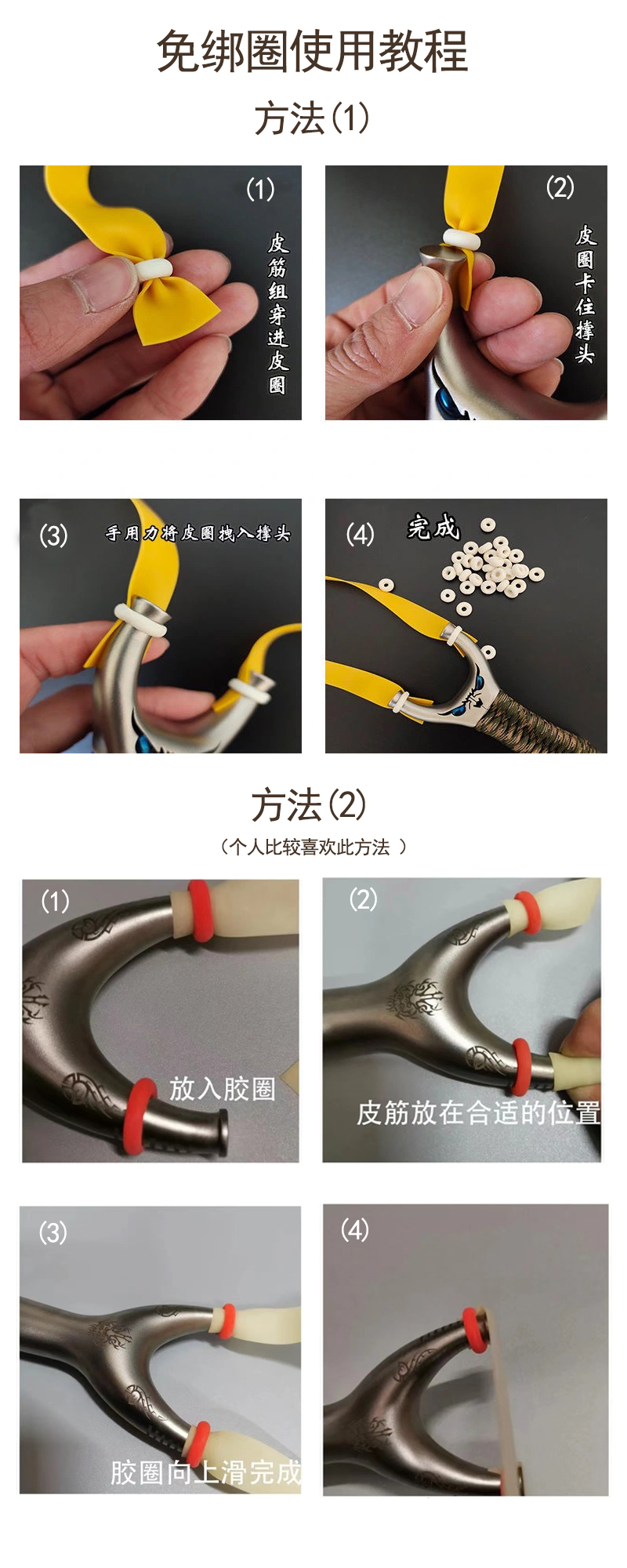 免绑圈使用教程

方法(1)

(1)
皮筋组穿进皮圈

(2)
皮圈卡住撑头

(3) 手用力将皮圈拽入撑头

(4) 完成

方法(2)
（个人比较喜欢此方法 ）

(1)
放入胶圈

(2)
皮筋放在合适的位置

(3)
胶圈向上滑完成

(4)