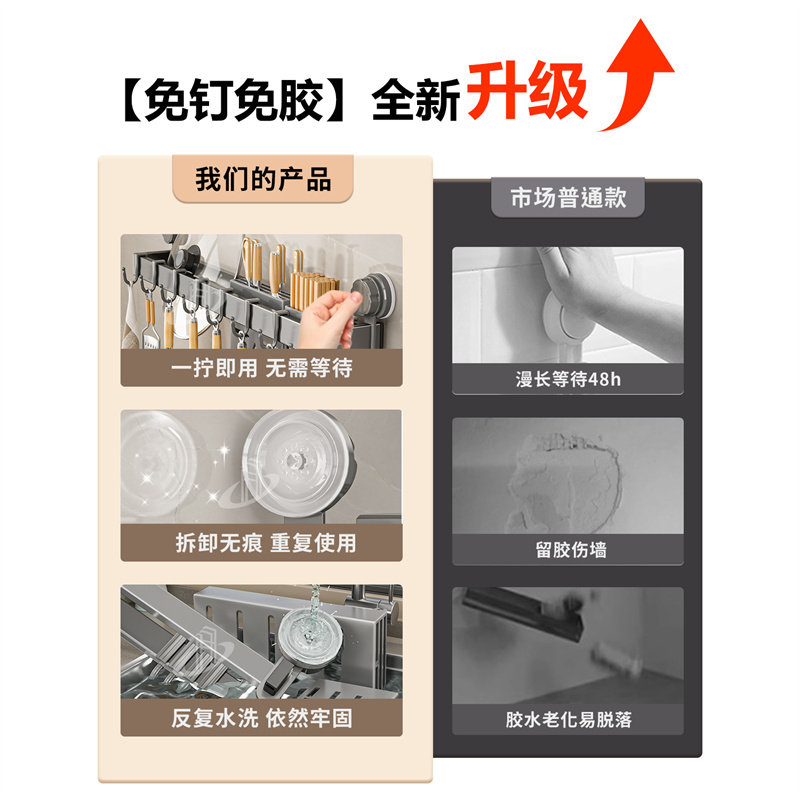 【免钉免胶】全新升级

我们的产品

一拧即用 无需等待

拆卸无痕 重复使用

反复水洗 依然牢固

市场普通款

漫长等待48h

留胶伤墙

胶水老化易脱落