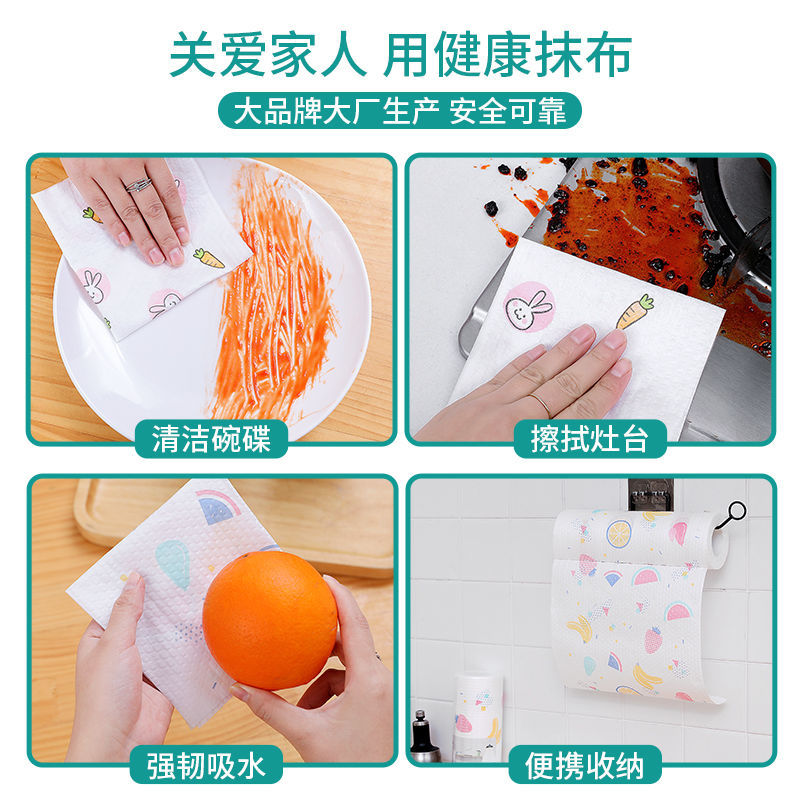 关爱家人 用健康抹布

大品牌大厂生产 安全可靠

清洁碗碟

擦拭灶台

强韧吸水

便携收纳