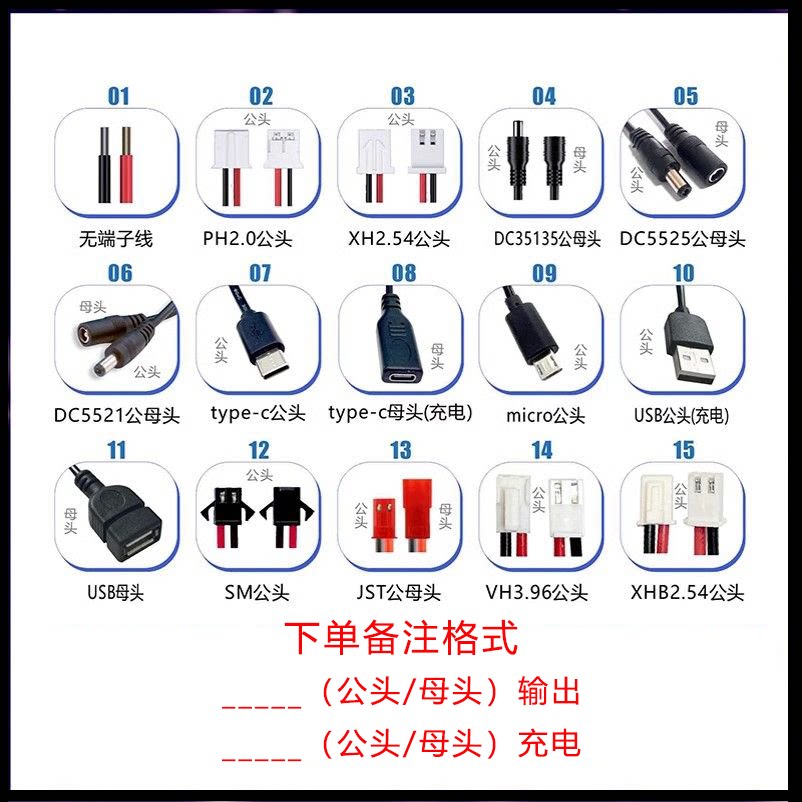 01
无端子线

02
公头
PH2.0公头

03
公头
XH2.54公头

04
公头 母头
DC35135公母头

05
母头 公头
DC5525公母头

06
母头 公头
DC5521公母头

07
公头
type-c公头

08
母头
type-c母头(充电)

09
公头
micro公头

10
公头
USB公头(充电)

11
母头
USB母头

12
公头
SM公头

13
公头 母头
JST公母头

14
公头
VH3.96公头

15
公头
XHB2.54公头

下单备注格式
_____（公头/母头）输出
_____（公头/母头）充电