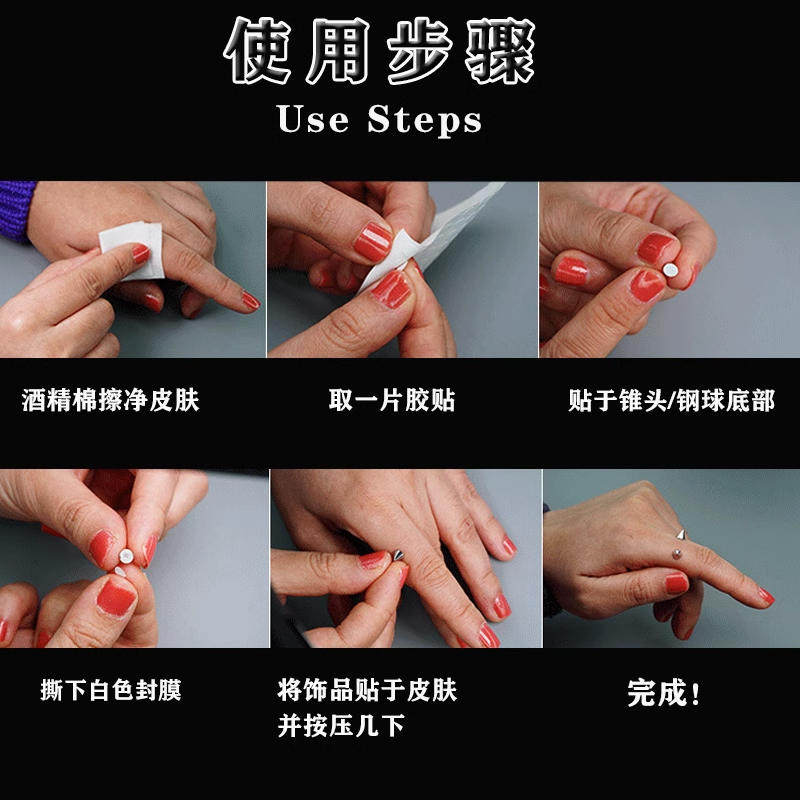 使用步骤
Use Steps

酒精棉擦净皮肤

取一片胶贴

贴于锥头/钢球底部

撕下白色封膜

将饰品贴于皮肤并按压几下

完成！