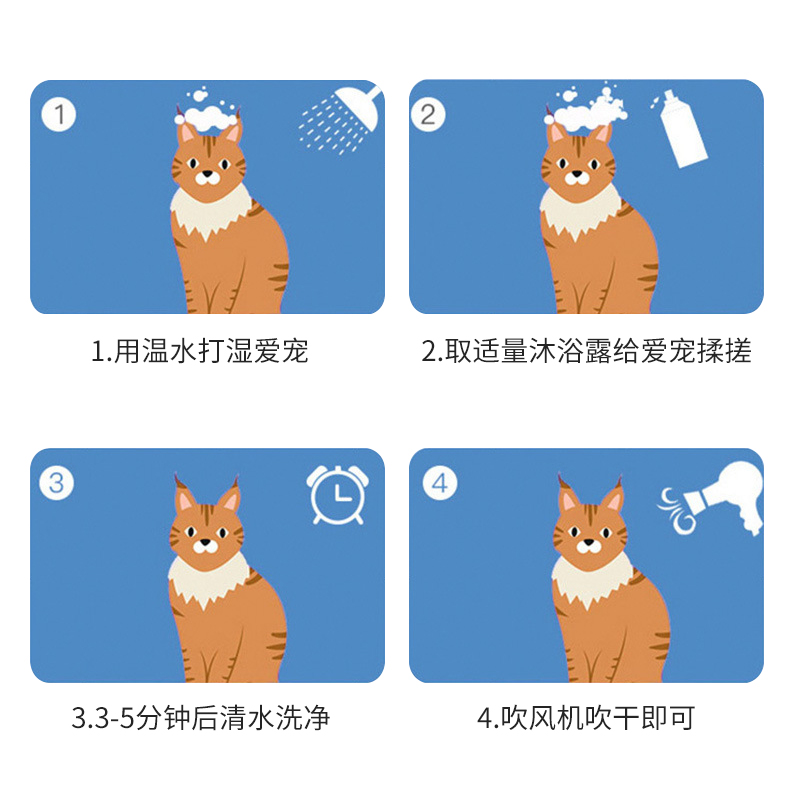 1

1.用温水打湿爱宠

2

2.取适量沐浴露给爱宠揉搓

3

3.3-5分钟后清水洗净

4

4.吹风机吹干即可