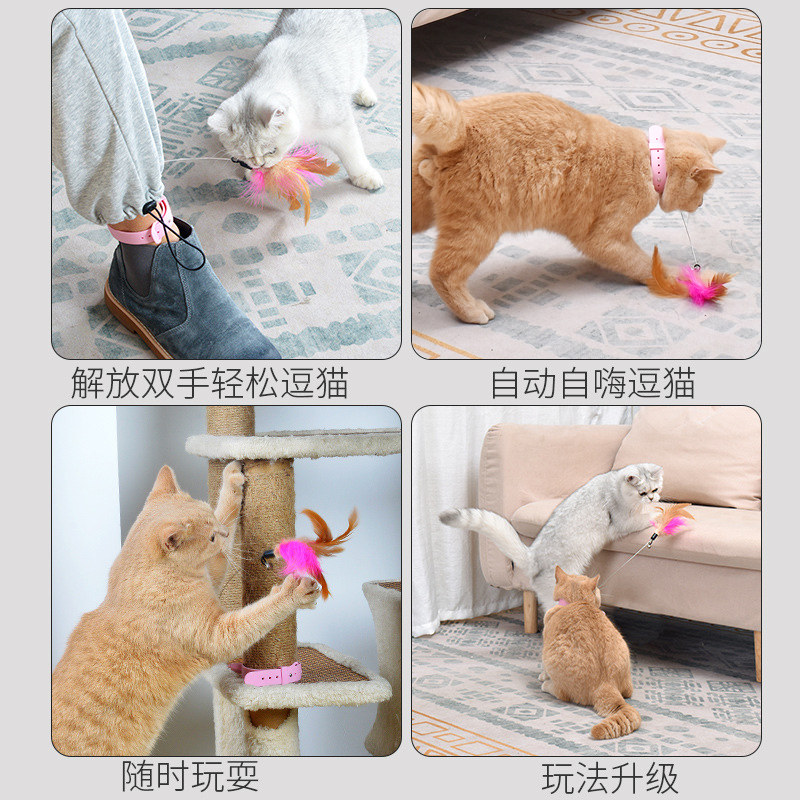 解放双手轻松逗猫

自动自嗨逗猫

随时玩耍

玩法升级