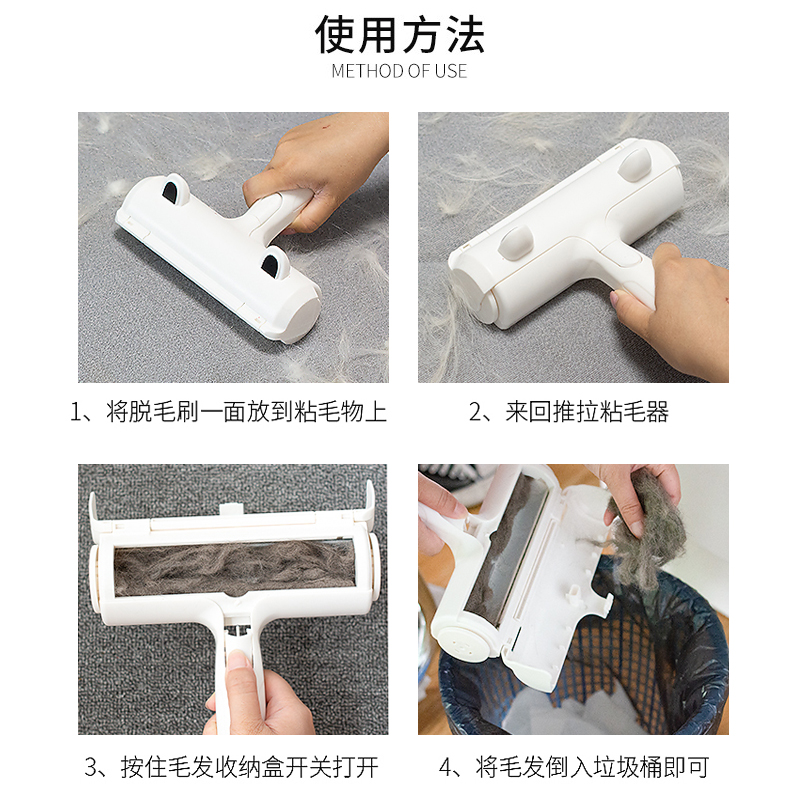 使用方法
METHOD OF USE

1、将脱毛刷一面放到粘毛物上

2、来回推拉粘毛器

3、按住毛发收纳盒开关打开

4、将毛发倒入垃圾桶即可