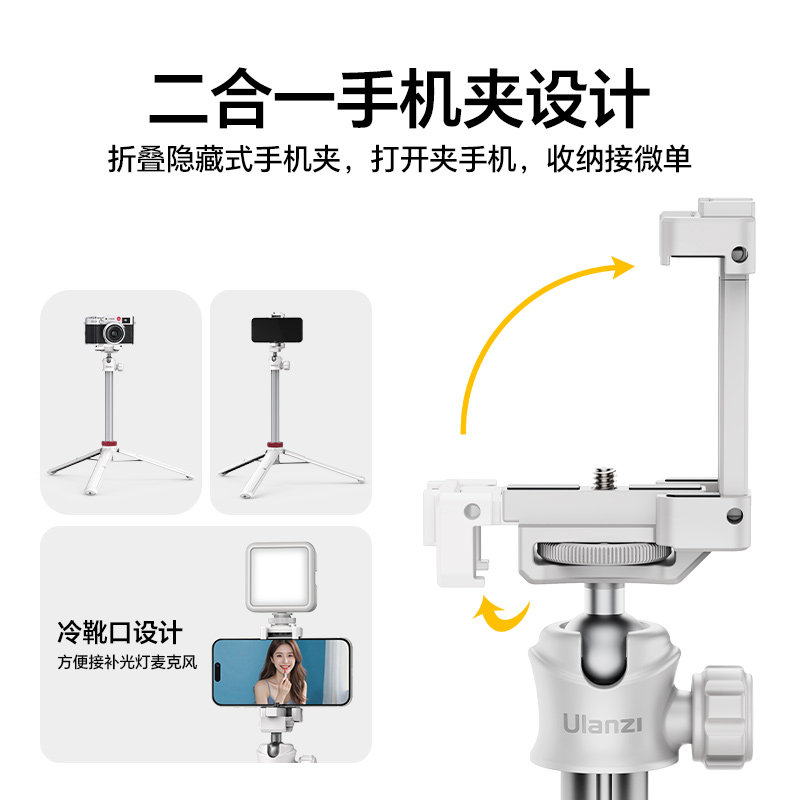 二合一手机夹设计
折叠隐藏式手机夹，打开夹手机，收纳接微单

冷靴口设计
方便接补光灯麦克风

Ulanzi