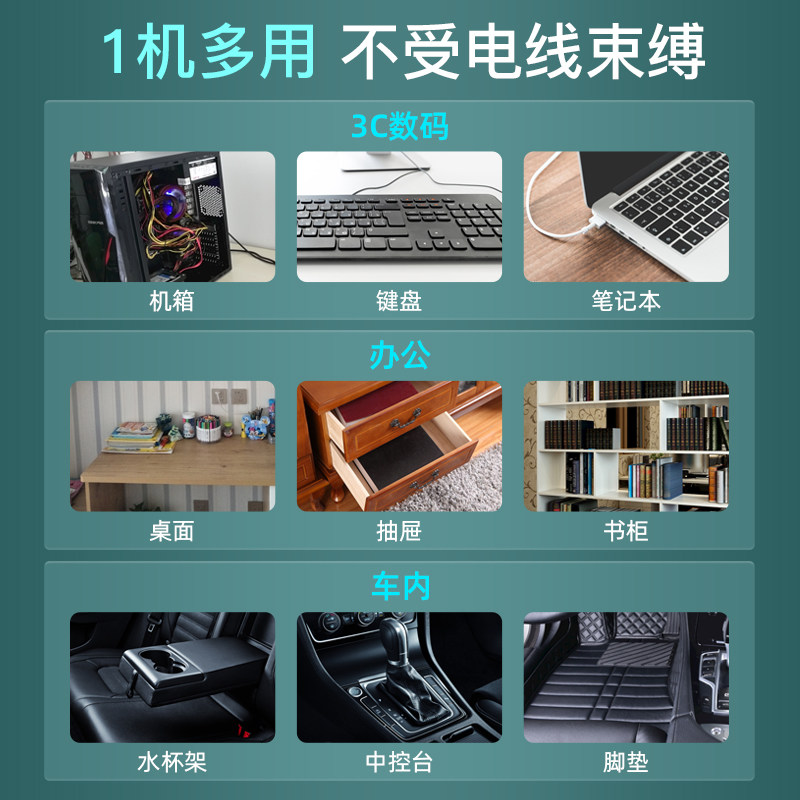 1机多用 不受电线束缚

3C数码

机箱

键盘

笔记本

办公

桌面

抽屉

书柜

车内

水杯架

中控台

脚垫