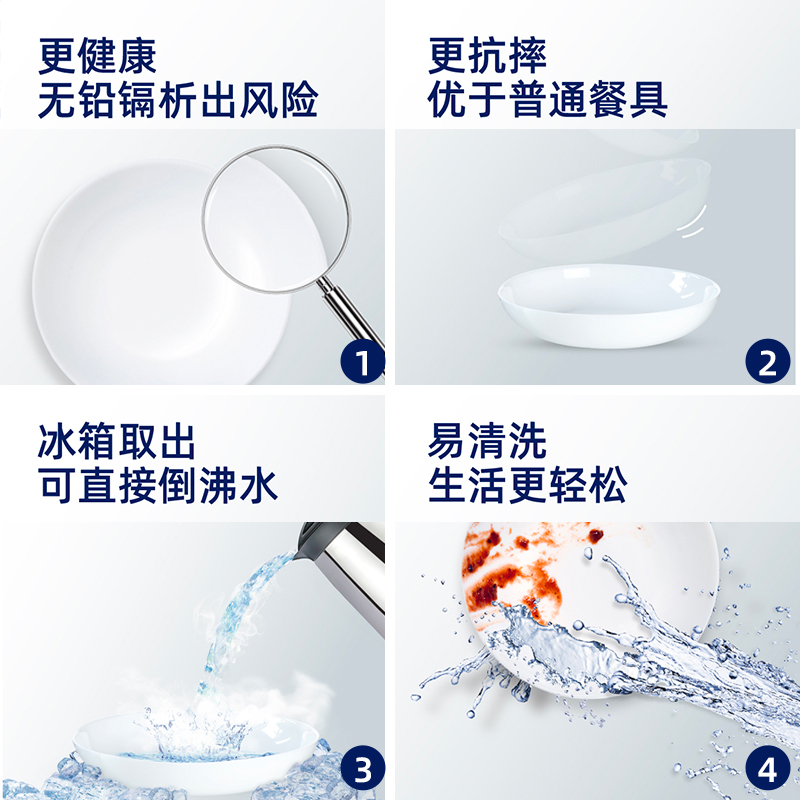 更健康
无铅镉析出风险

1

更抗摔
优于普通餐具

2

冰箱取出
可直接倒沸水

3

易清洗
生活更轻松

4