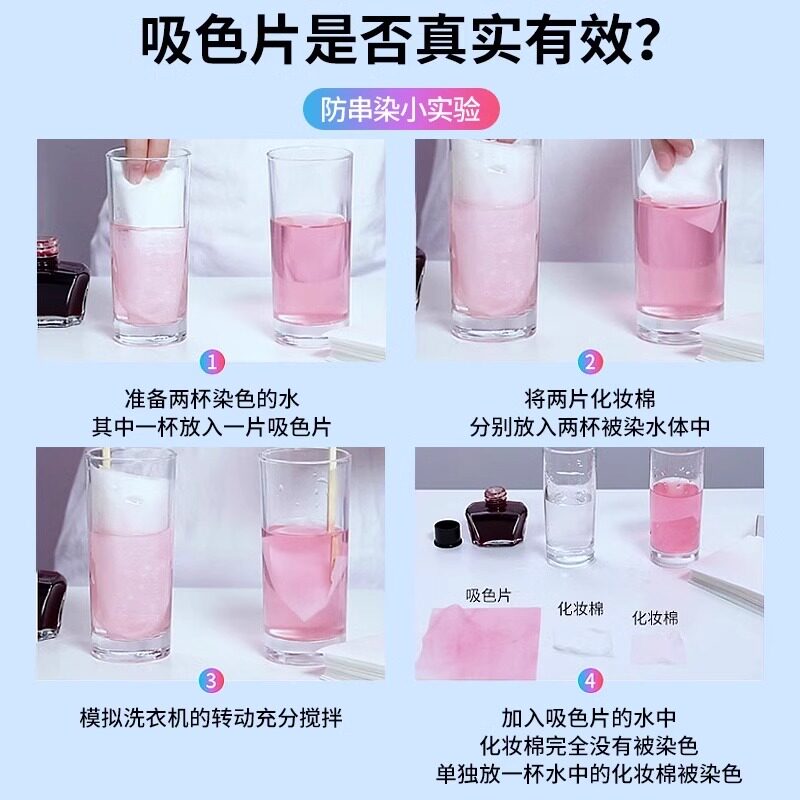 吸色片是否真实有效？

防串染小实验

1
准备两杯染色的水
其中一杯放入一片吸色片

2
将两片化妆棉
分别放入两杯被染水体中

3
模拟洗衣机的转动充分搅拌

吸色片
化妆棉
化妆棉

4
加入吸色片的水中
化妆棉完全没有被染色
单独放一杯水中的化妆棉被染色