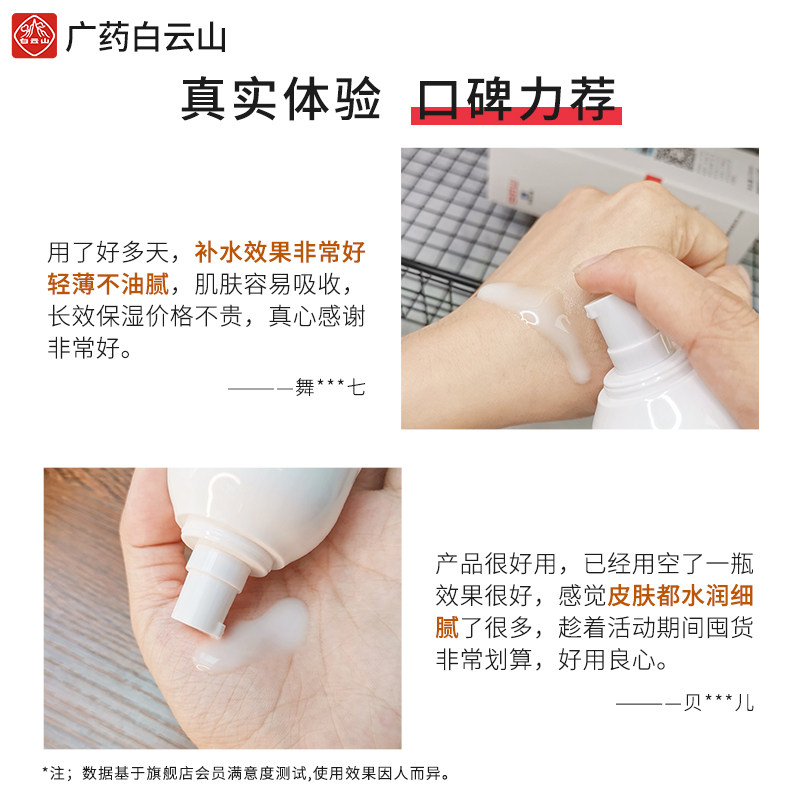 白云山

广药白云山

真实体验 口碑力荐

用了好多天，补水效果非常好轻薄不油腻，肌肤容易吸收，长效保湿价格不贵，真心感谢非常好。

———舞***七

产品很好用，已经用空了一瓶效果很好，感觉皮肤都水润细腻了很多，趁着活动期间囤货非常划算，好用良心。

———贝***儿

*注；数据基于旗舰店会员满意度测试,使用效果因人而异。