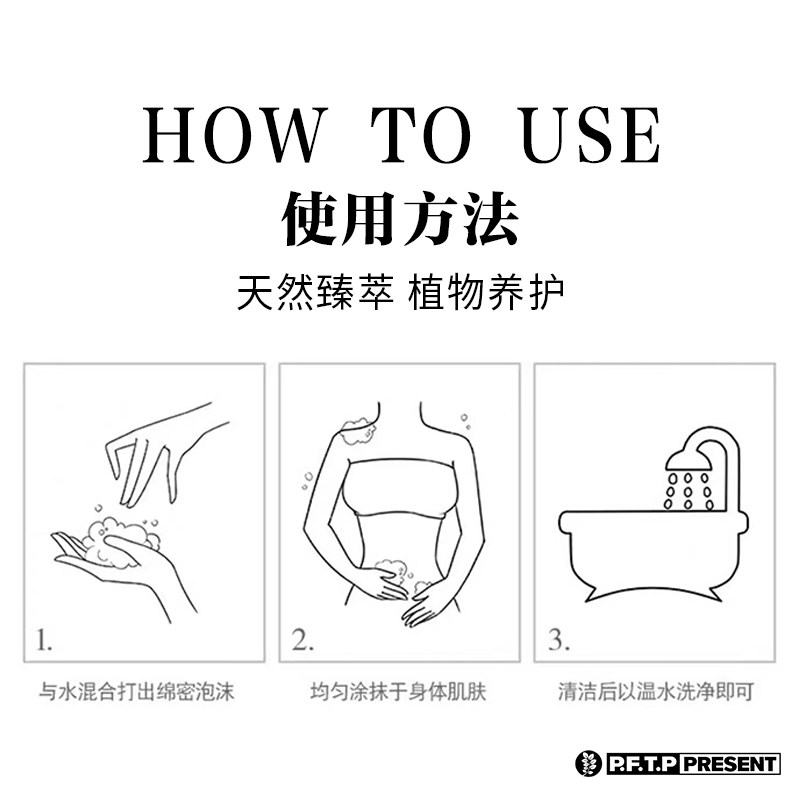 HOW TO USE
使用方法
天然臻萃 植物养护

1.
与水混合打出绵密泡沫

2.
均匀涂抹于身体肌肤

3.
清洁后以温水洗净即可

P.F.T.P PRESENT