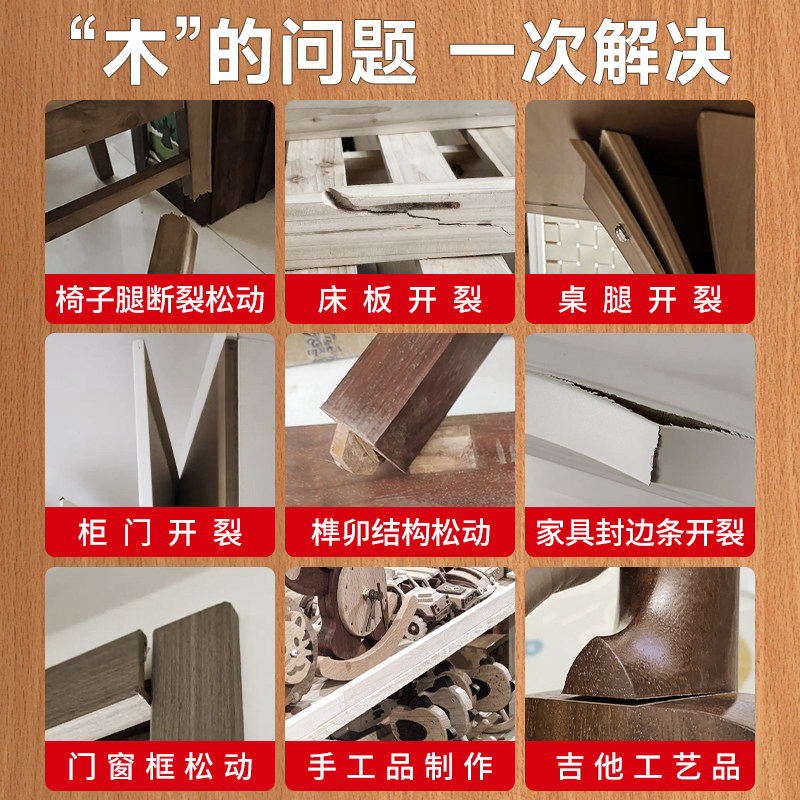 “木”的问题 一次解决

椅子腿断裂松动

床板开裂

桌腿开裂

柜门开裂

榫卯结构松动

家具封边条开裂

门窗框松动

手工品制作

吉他工艺品