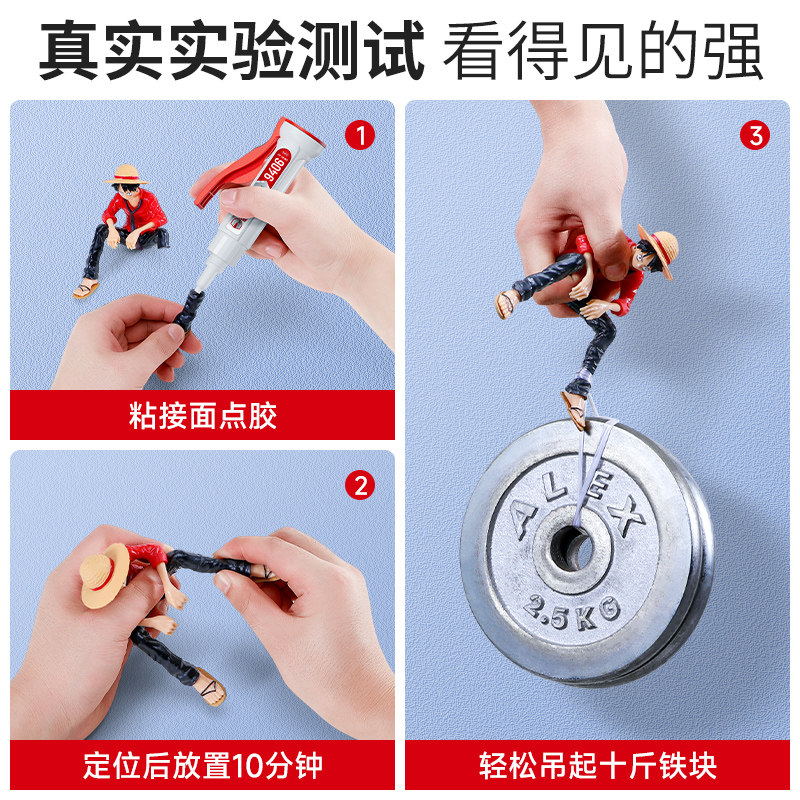 真实实验测试 看得见的强

1

9406

粘接面点胶

2

定位后放置10分钟

3

ALEX

2.5KG

轻松吊起十斤铁块