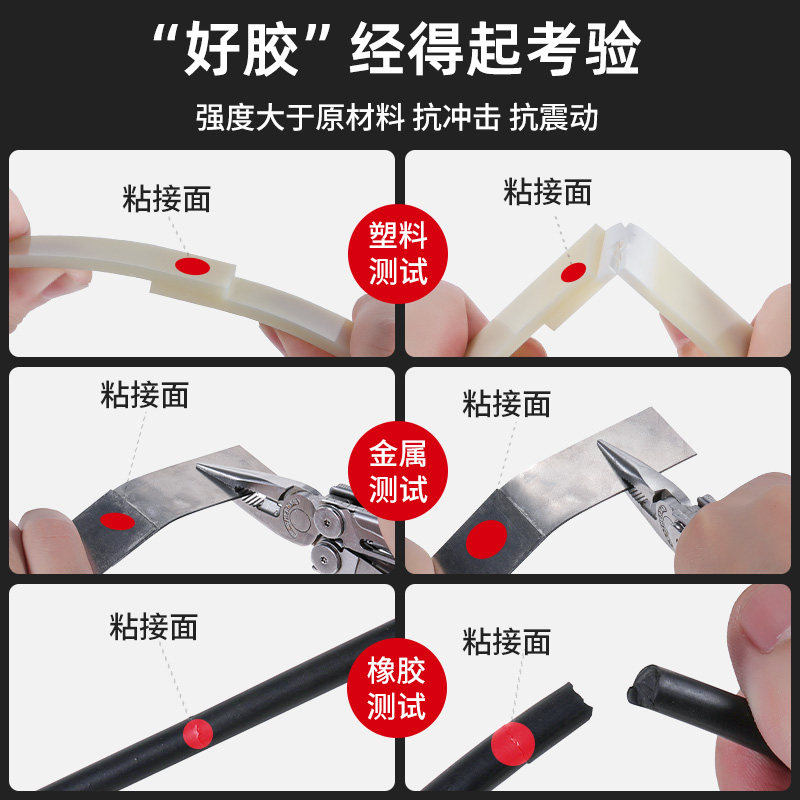 “好胶”经得起考验

强度大于原材料 抗冲击 抗震动

粘接面

塑料测试

粘接面

粘接面

金属测试

粘接面

粘接面

橡胶测试

粘接面