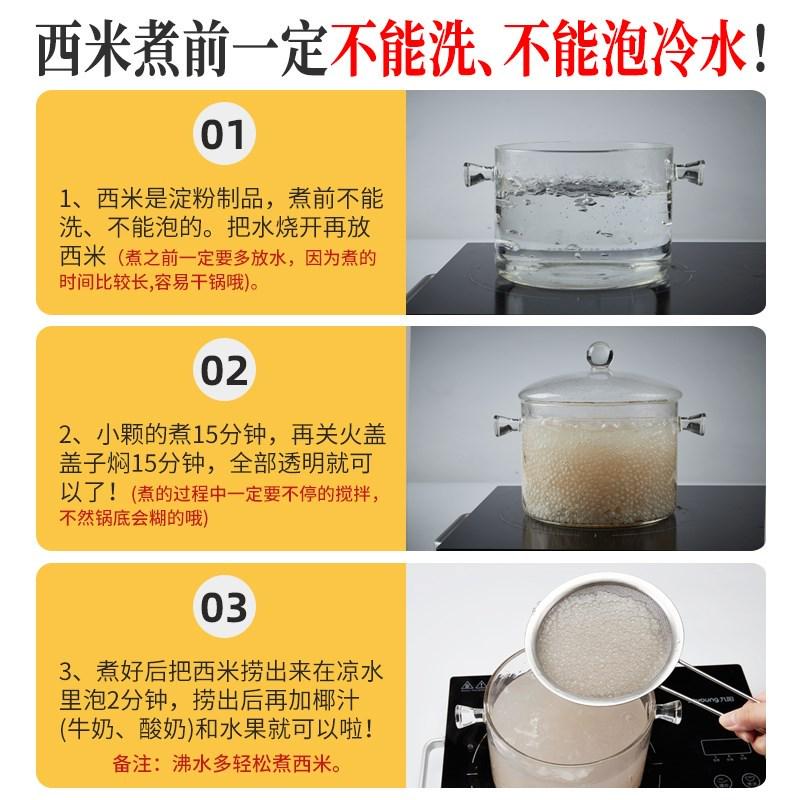 西米煮前一定不能洗、不能泡冷水！

01

1、西米是淀粉制品，煮前不能洗、不能泡的。把水烧开再放西米（煮之前一定要多放水，因为煮的时间比较长,容易干锅哦）。

02

2、小颗的煮15分钟，再关火盖盖子焖15分钟，全部透明就可以了！(煮的过程中一定要不停的搅拌，不然锅底会糊的哦)

03

3、煮好后把西米捞出来在凉水里泡2分钟，捞出后再加椰汁(牛奶、酸奶)和水果就可以啦！

备注：沸水多轻松煮西米。

Joyoung 九阳