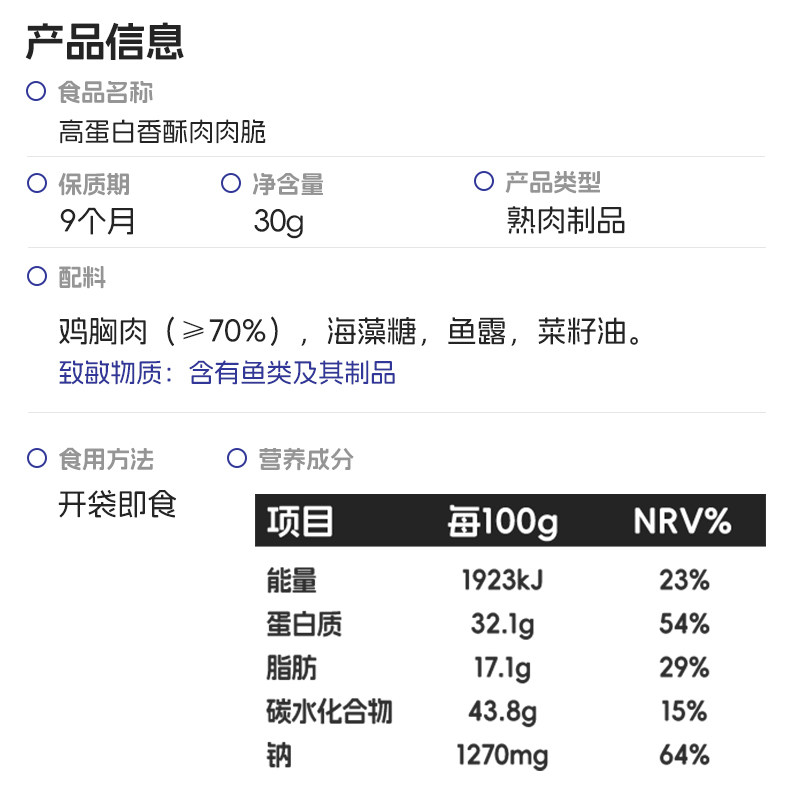 产品信息

○ 食品名称
高蛋白香酥肉肉脆

○ 保质期
9个月

○ 净含量
30g

○ 产品类型
熟肉制品

○ 配料

鸡胸肉（≥70%），海藻糖，鱼露，菜籽油。
致敏物质：含有鱼类及其制品

○ 食用方法
开袋即食

○ 营养成分

| 项目 | 每100g | NRV% |
|---|---|---|
| 能量 | 1923kJ | 23% |
| 蛋白质 | 32.1g | 54% |
| 脂肪 | 17.1g | 29% |
| 碳水化合物 | 43.8g | 15% |
| 钠 | 1270mg | 64% |