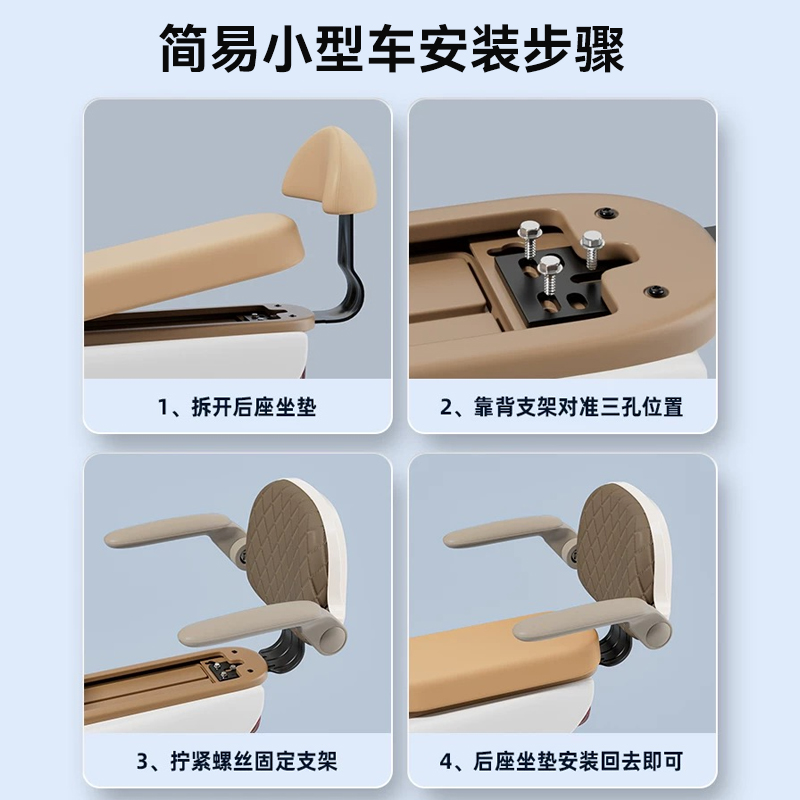 简易小型车安装步骤

1、拆开后座坐垫

2、靠背支架对准三孔位置

3、拧紧螺丝固定支架

4、后座坐垫安装回去即可