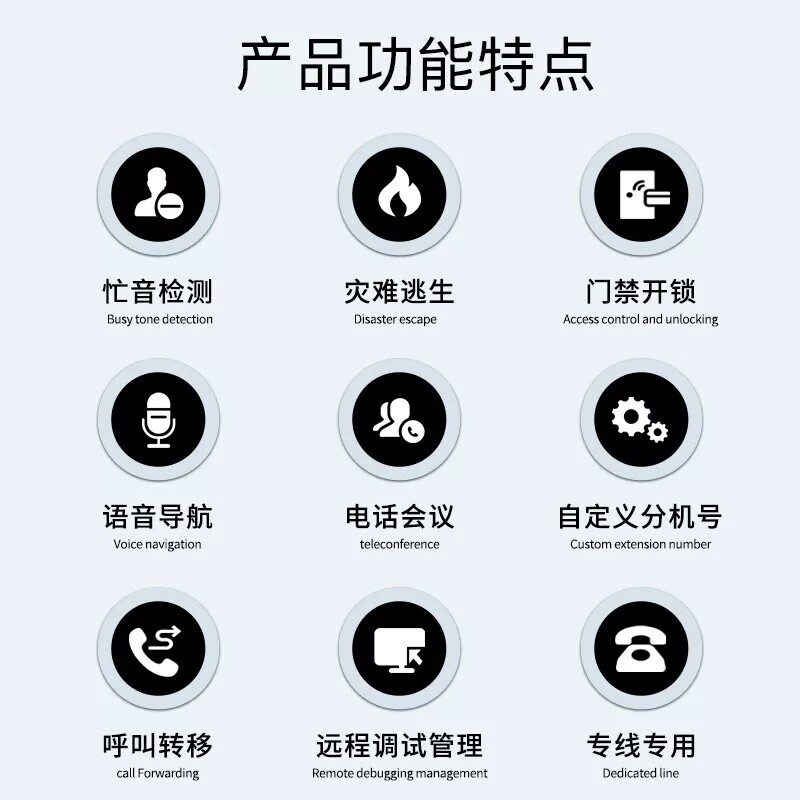 产品功能特点

忙音检测
Busy tone detection

灾难逃生
Disaster escape

门禁开锁
Access control and unlocking

语音导航
Voice navigation

电话会议
teleconference

自定义分机号
Custom extension number

呼叫转移
call Forwarding

远程调试管理
Remote debugging management

专线专用
Dedicated line