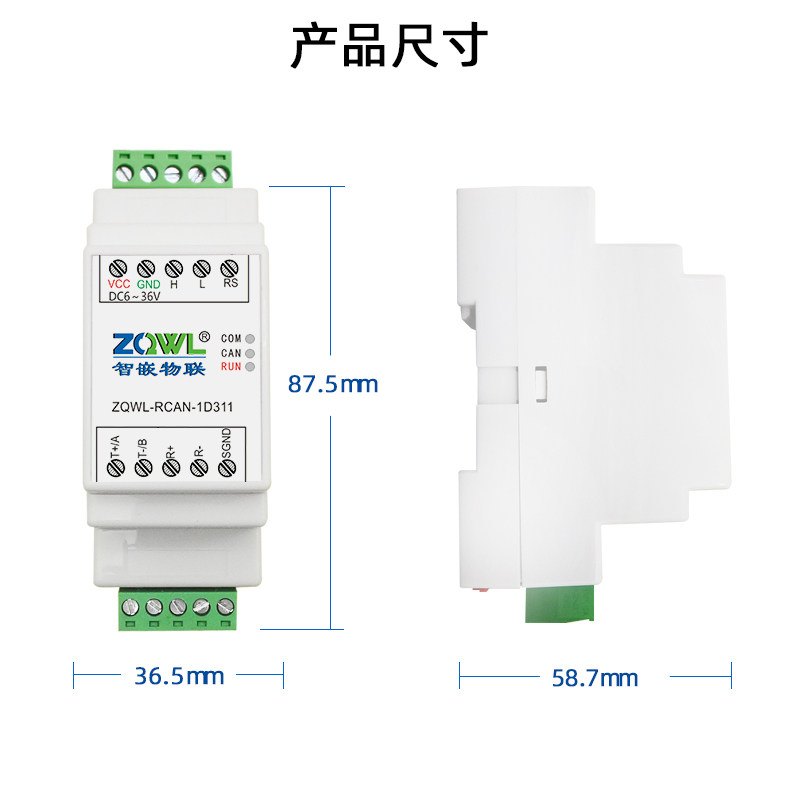 产品尺寸

VCC GND H L RS
DC6~36V

ZQWL®
智嵌物联

COM
CAN
RUN

ZQWL-RCAN-1D311

T+/A T-/B R+ R- SGND

87.5mm

36.5mm

58.7mm