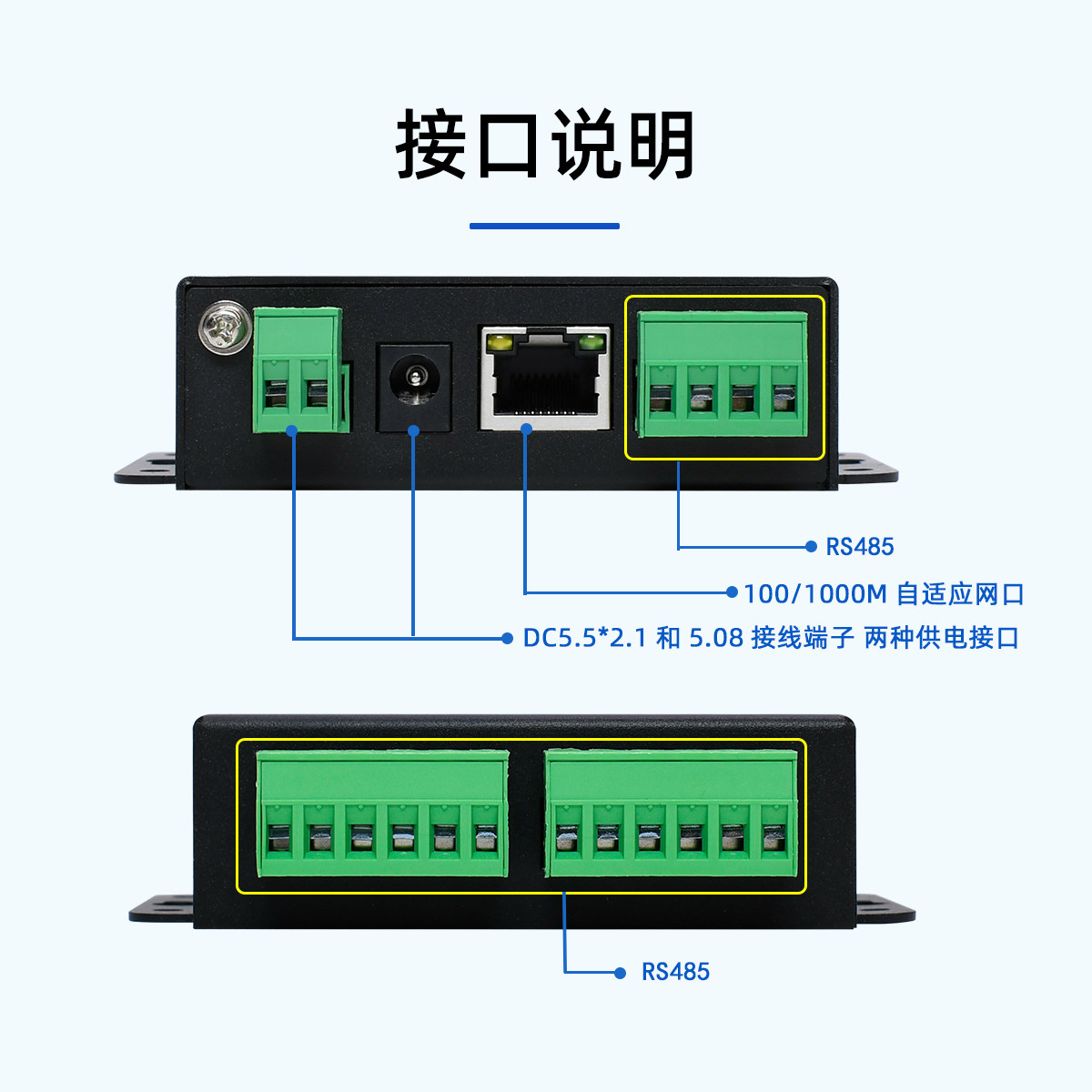 接口说明

RS485

100/1000M 自适应网口

DC5.5*2.1 和 5.08 接线端子 两种供电接口

RS485