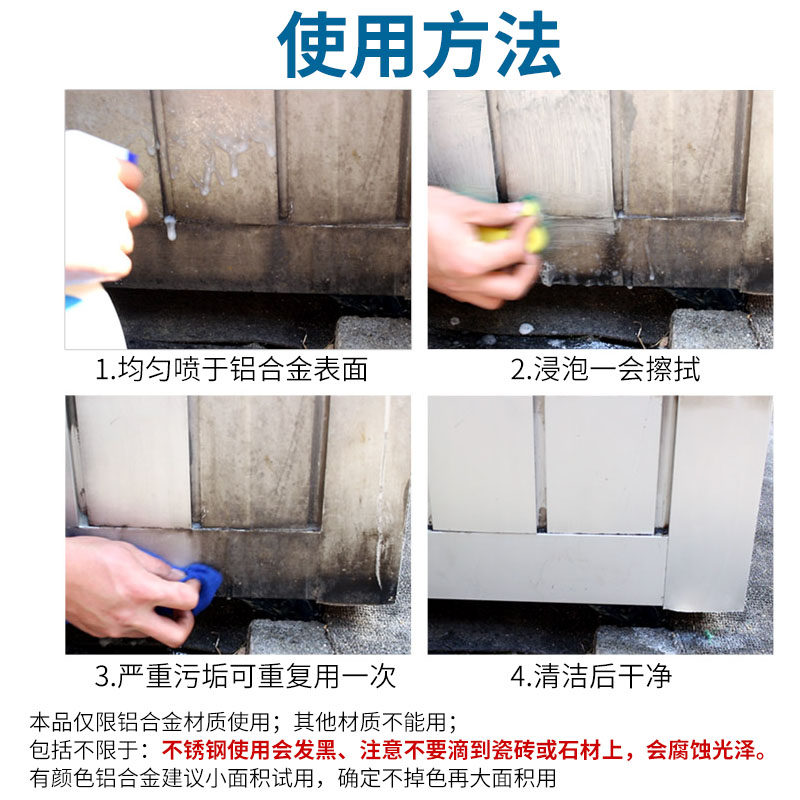 使用方法

1.均匀喷于铝合金表面

2.浸泡一会擦拭

3.严重污垢可重复用一次

4.清洁后干净

本品仅限铝合金材质使用；其他材质不能用；
包括不限于：不锈钢使用会发黑、注意不要滴到瓷砖或石材上，会腐蚀光泽。
有颜色铝合金建议小面积试用，确定不掉色再大面积用