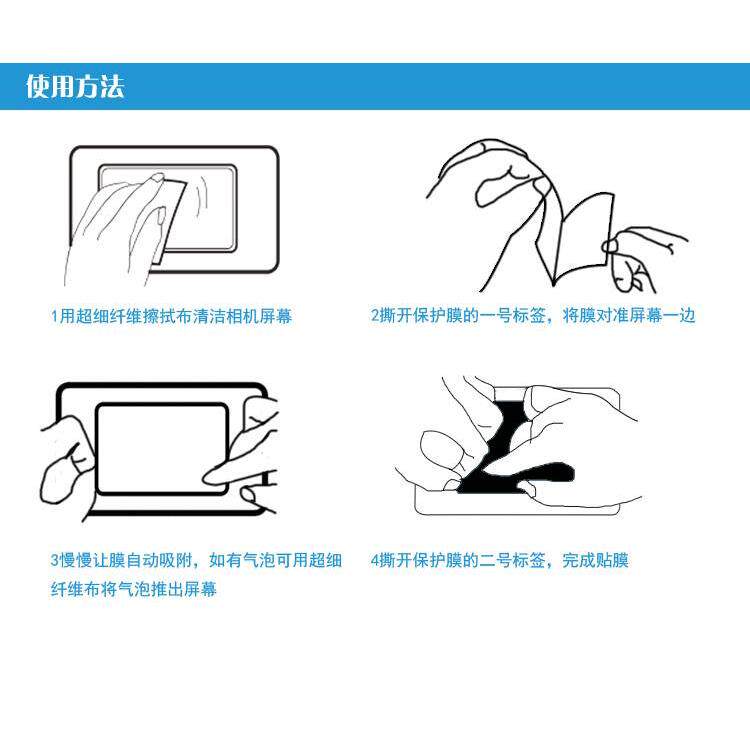 使用方法

1用超细纤维擦拭布清洁相机屏幕

2撕开保护膜的一号标签，将膜对准屏幕一边

3慢慢让膜自动吸附，如有气泡可用超细纤维布将气泡推出屏幕

4撕开保护膜的二号标签，完成贴膜