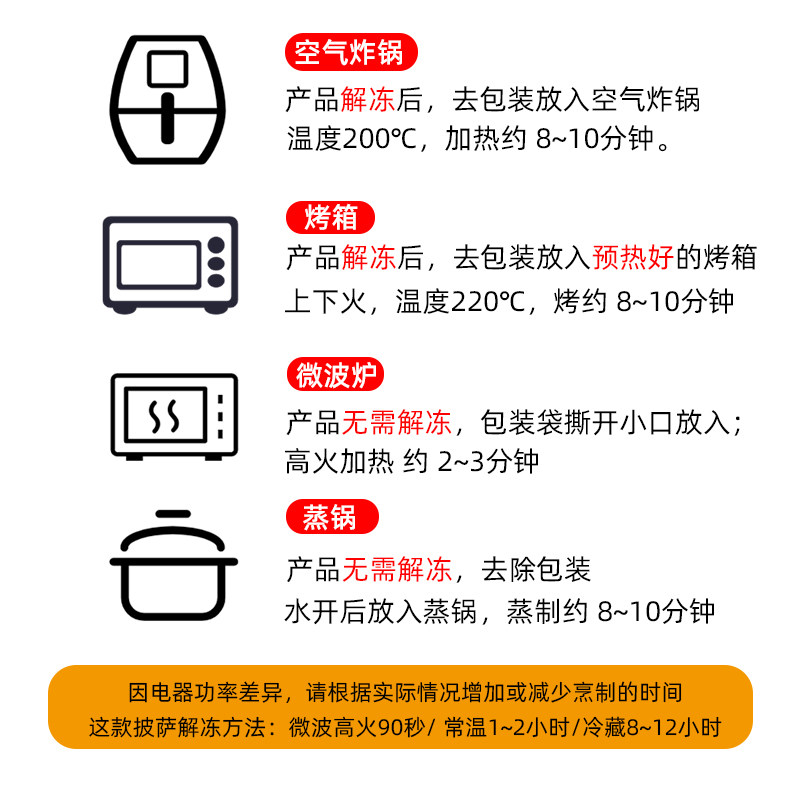 空气炸锅

产品解冻后，去包装放入空气炸锅
温度200℃，加热约 8~10分钟。

烤箱

产品解冻后，去包装放入预热好的烤箱
上下火，温度220℃，烤约 8~10分钟

微波炉

产品无需解冻，包装袋撕开小口放入；
高火加热 约 2~3分钟

蒸锅

产品无需解冻，去除包装
水开后放入蒸锅，蒸制约 8~10分钟

因电器功率差异，请根据实际情况增加或减少烹制的时间
这款披萨解冻方法：微波高火90秒/ 常温1~2小时/冷藏8~12小时