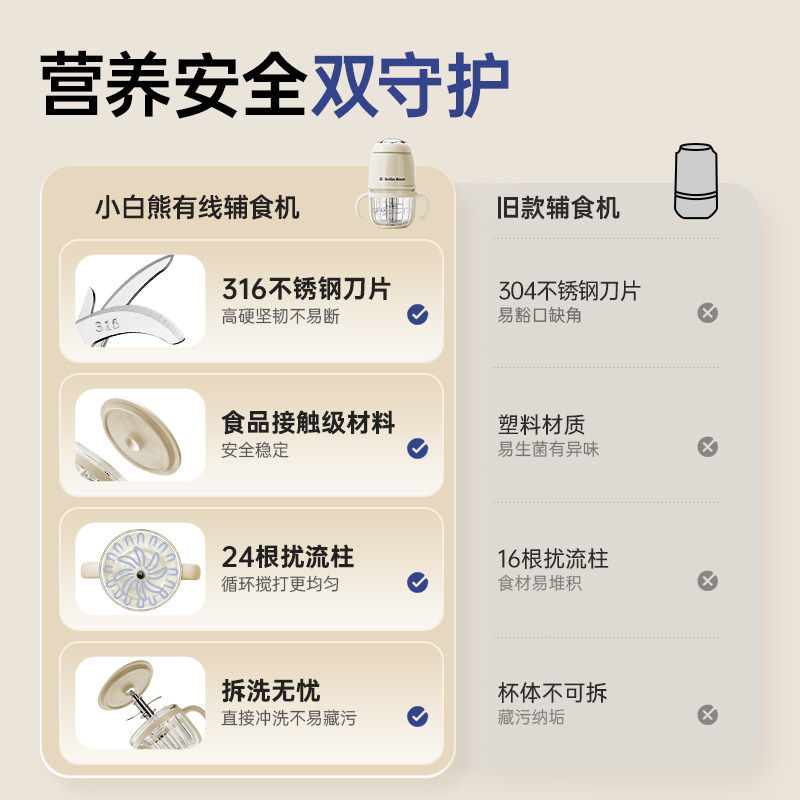 营养安全双守护

小白熊有线辅食机

316

316不锈钢刀片
高硬坚韧不易断

食品接触级材料
安全稳定

24根扰流柱
循环搅打更均匀

拆洗无忧
直接冲洗不易藏污

旧款辅食机

304不锈钢刀片
易豁口缺角

塑料材质
易生菌有异味

16根扰流柱
食材易堆积

杯体不可拆
藏污纳垢