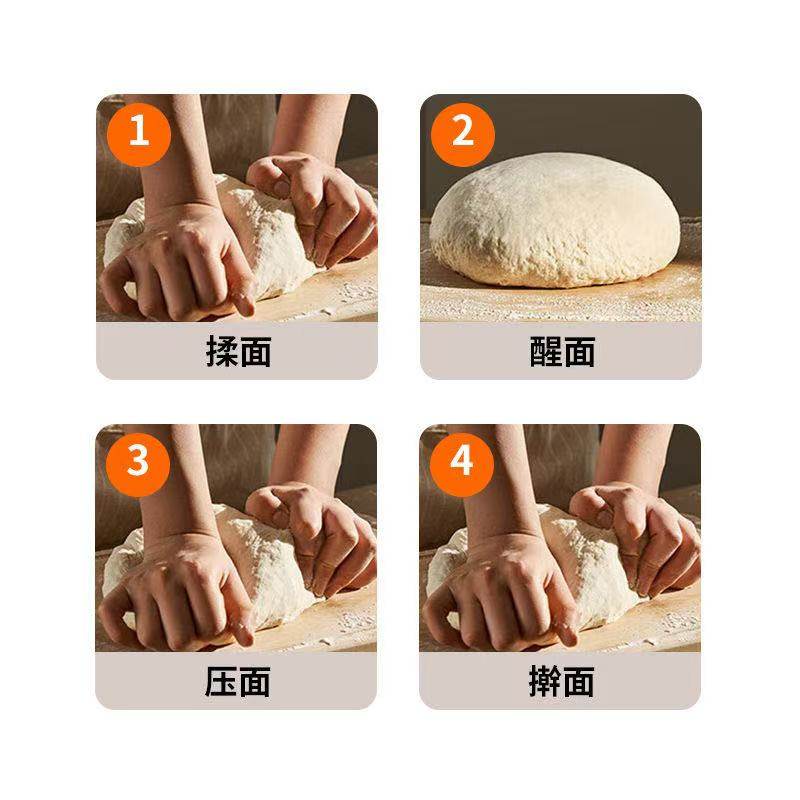 1
揉面

2
醒面

3
压面

4
擀面