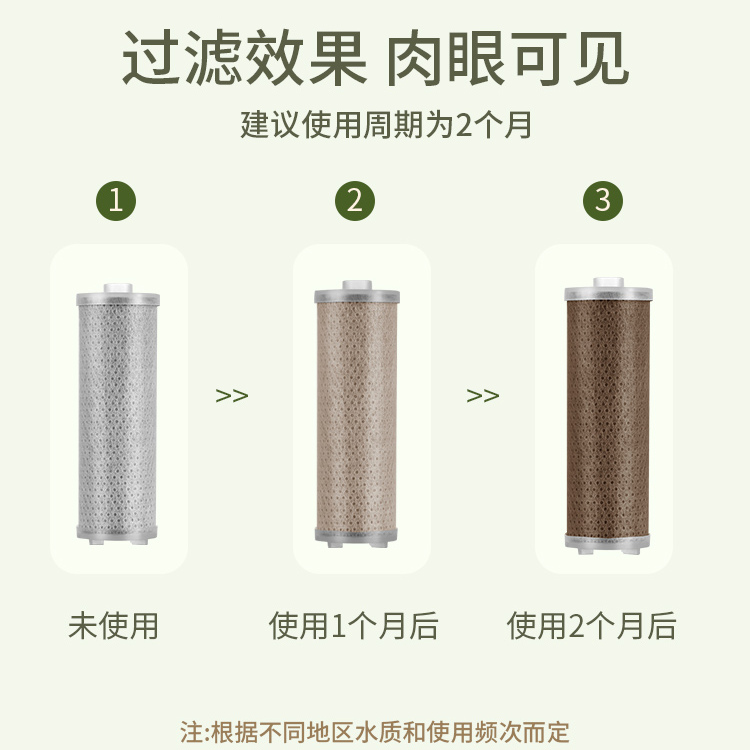 过滤效果 肉眼可见

建议使用周期为2个月

1

2

3

>>

>>

未使用

使用1个月后

使用2个月后

注:根据不同地区水质和使用频次而定