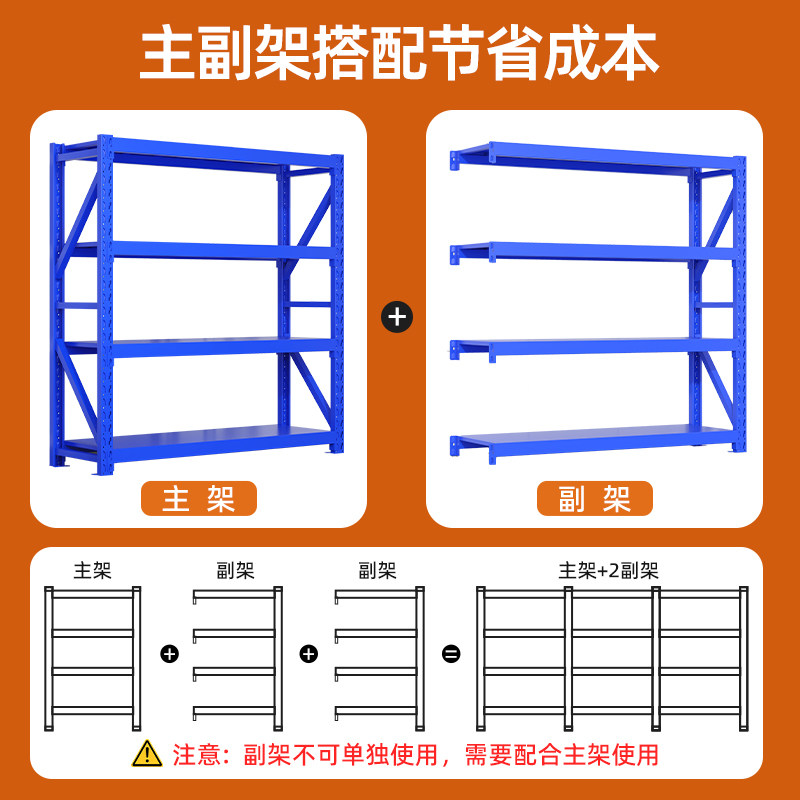 主副架搭配节省成本

主 架

+

副 架

主架

+

副架

+

副架

=

主架+2副架

注意：副架不可单独使用，需要配合主架使用