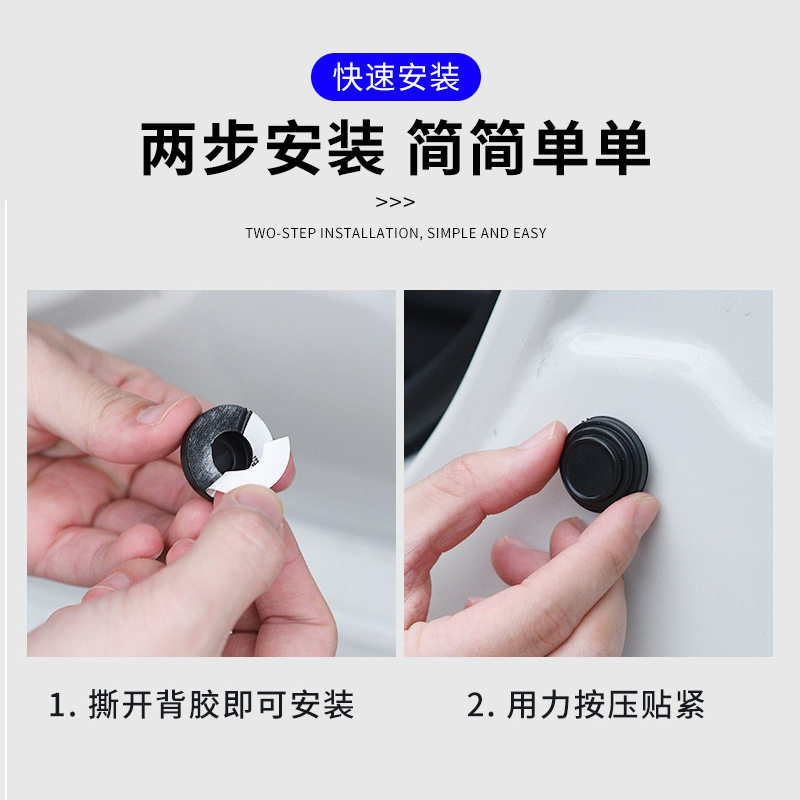 快速安装

两步安装 简简单单

>>>

TWO-STEP INSTALLATION, SIMPLE AND EASY

1. 撕开背胶即可安装

2. 用力按压贴紧