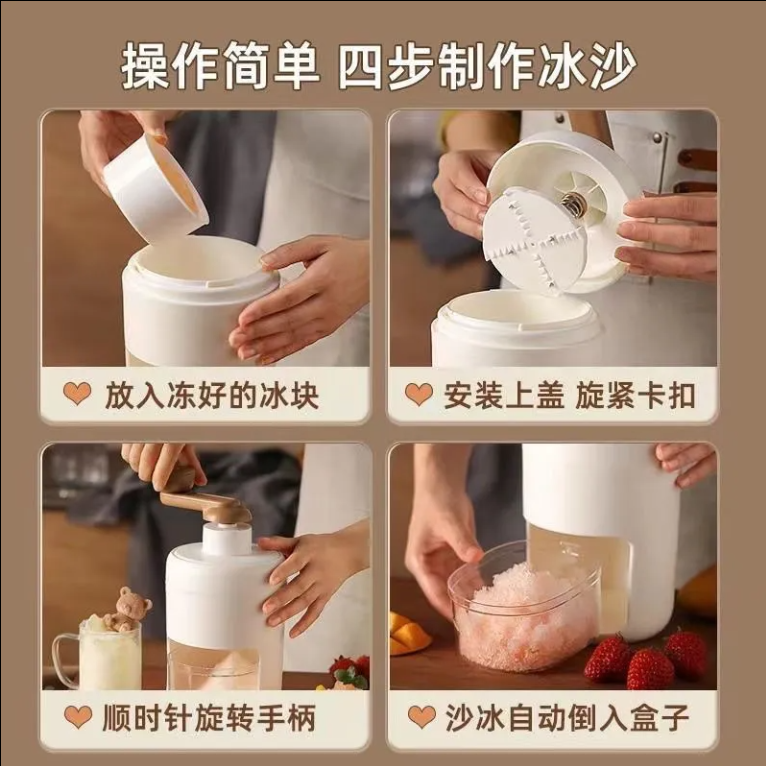 操作简单 四步制作冰沙

放入冻好的冰块

安装上盖 旋紧卡扣

顺时针旋转手柄

沙冰自动倒入盒子