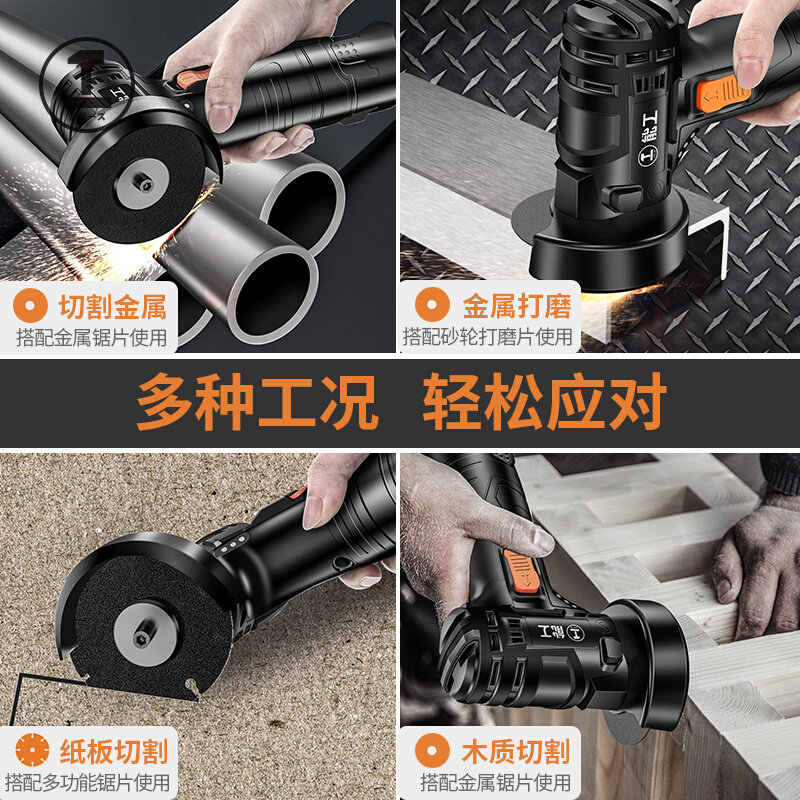 切割金属
搭配金属锯片使用

金属打磨
搭配砂轮打磨片使用

多种工况 轻松应对

纸板切割
搭配多功能锯片使用

木质切割
搭配金属锯片使用