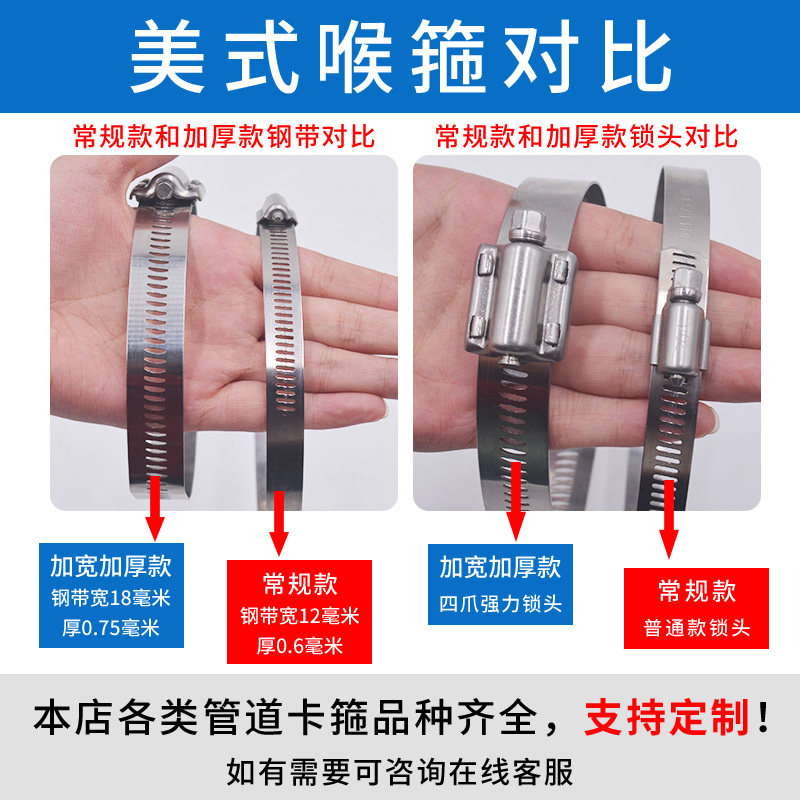 美式喉箍对比

常规款和加厚款钢带对比

常规款和加厚款锁头对比

加宽加厚款
钢带宽18毫米
厚0.75毫米

常规款
钢带宽12毫米
厚0.6毫米

加宽加厚款
四爪强力锁头

常规款
普通款锁头

本店各类管道卡箍品种齐全，支持定制！

如有需要可咨询在线客服