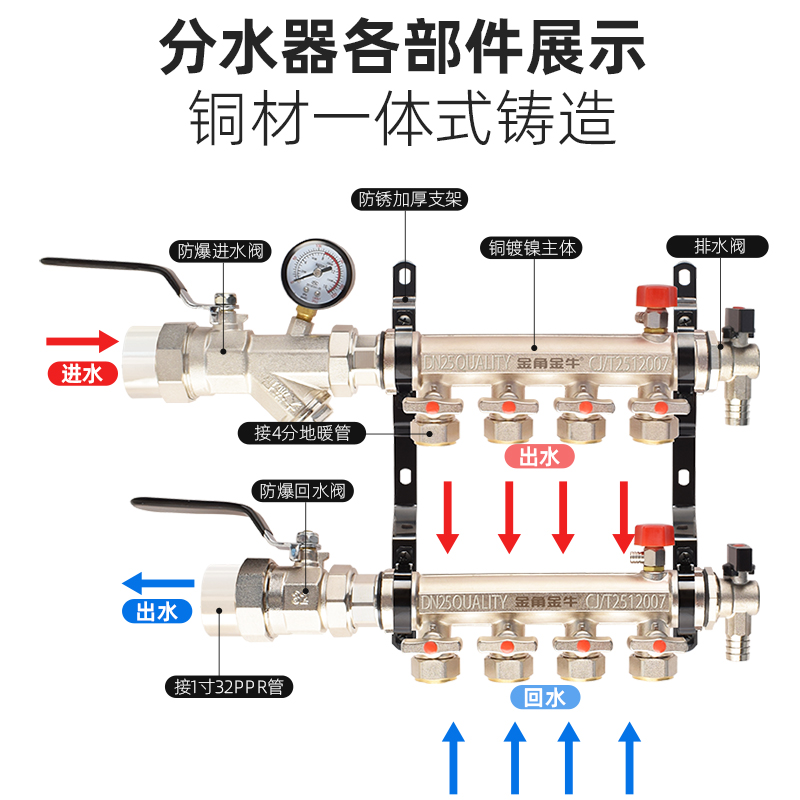 分水器各部件展示
铜材一体式铸造

防锈加厚支架
防爆进水阀
铜镀镍主体
排水阀
进水
DN25QUALITY 金角金牛 CJ/T2512007
接4分地暖管
出水
防爆回水阀
出水
DN25QUALITY 金角金牛 CJ/T2512007
接1寸32PPR管
回水