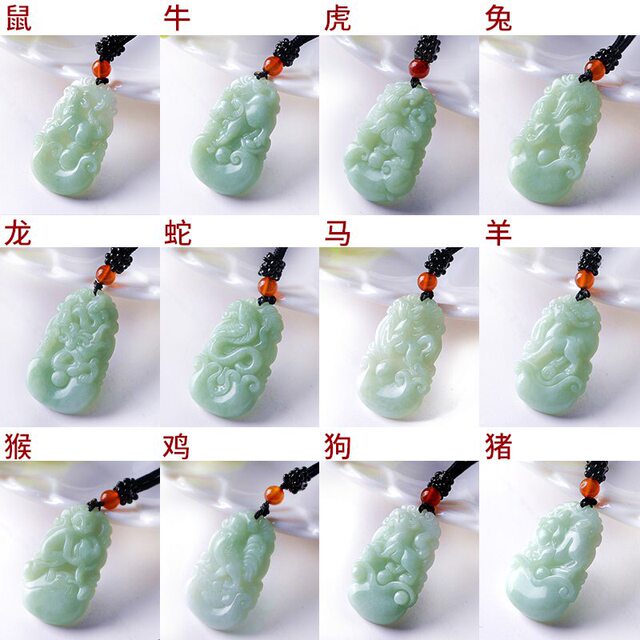 鼠 牛 虎 兔

龙 蛇 马 羊

猴 鸡 狗 猪