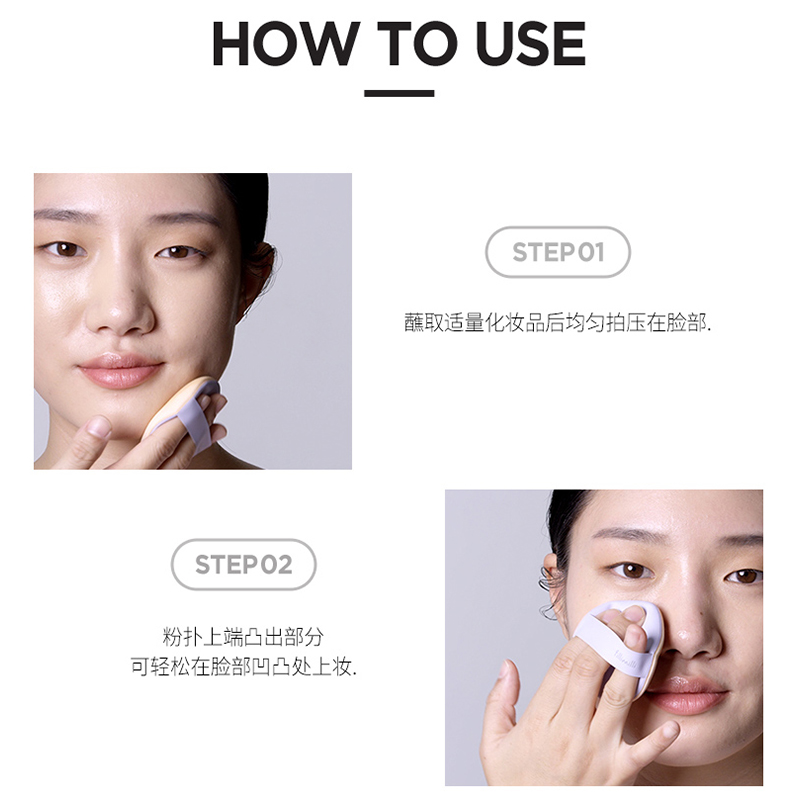 HOW TO USE

STEP 01

蘸取适量化妆品后均匀拍压在脸部.

STEP 02

粉扑上端凸出部分
可轻松在脸部凹凸处上妆.