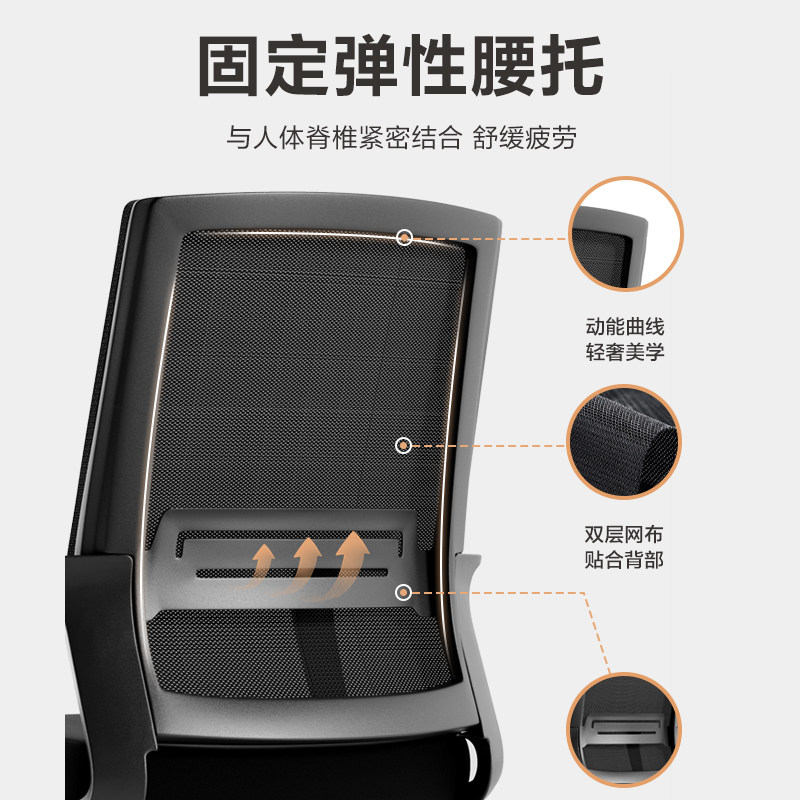 固定弹性腰托

与人体脊椎紧密结合 舒缓疲劳

动能曲线
轻奢美学

双层网布
贴合背部