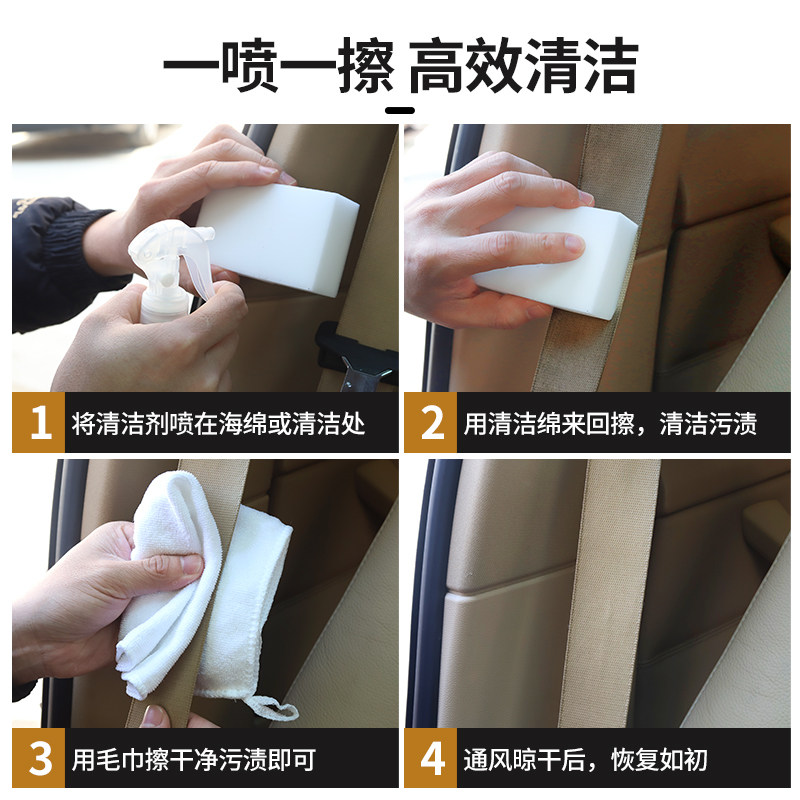 一喷一擦 高效清洁

1 将清洁剂喷在海绵或清洁处

2 用清洁绵来回擦，清洁污渍

3 用毛巾擦干净污渍即可

4 通风晾干后，恢复如初