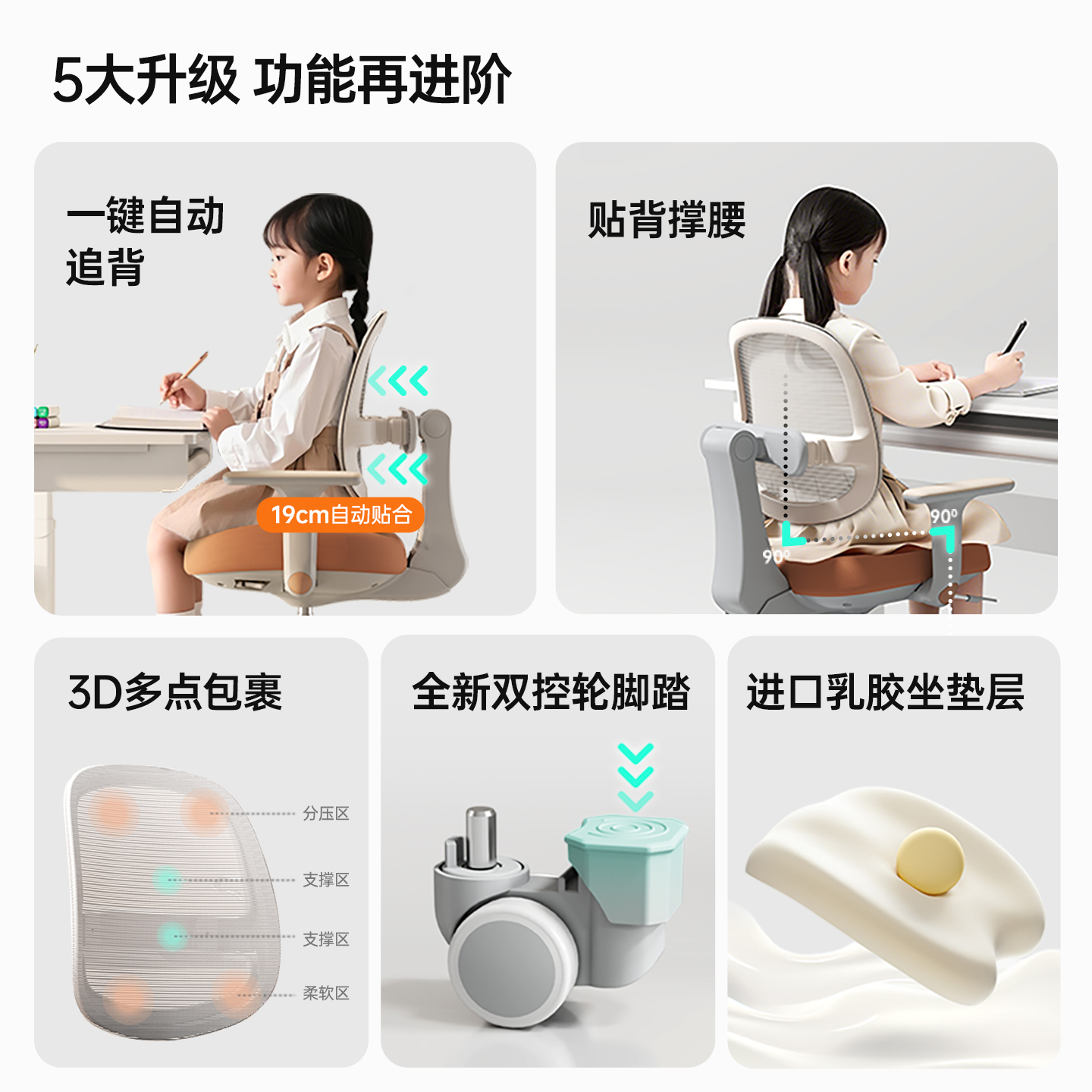 5大升级 功能再进阶

一键自动追背

19cm自动贴合

贴背撑腰

90°

90°

3D多点包裹

分压区

支撑区

支撑区

柔软区

全新双控轮脚踏

进口乳胶坐垫层