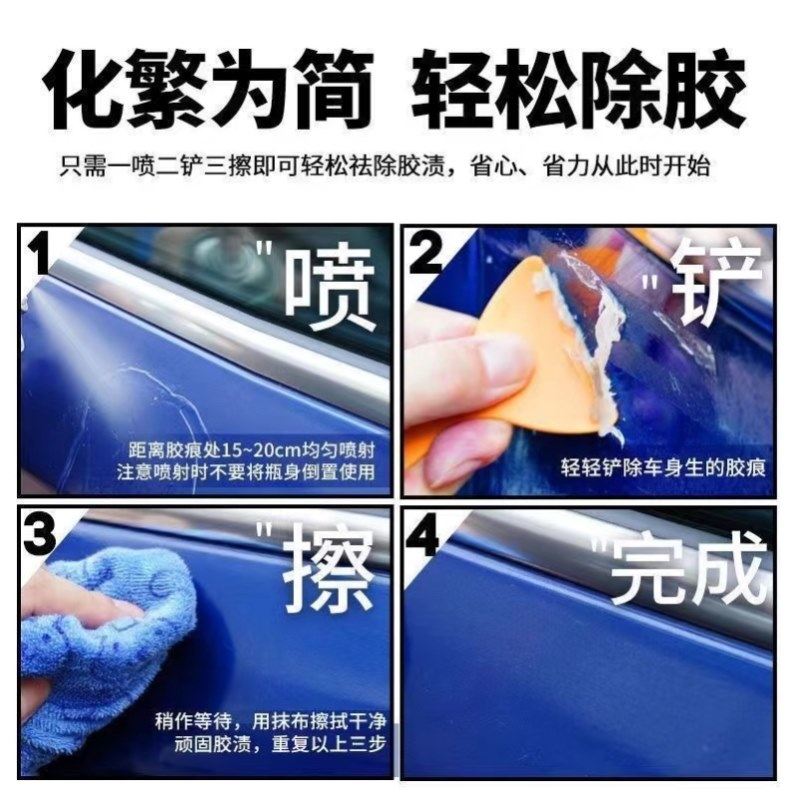 化繁为简 轻松除胶

只需一喷二铲三擦即可轻松祛除胶渍，省心、省力从此时开始

1 "喷

距离胶痕处15~20cm均匀喷射
注意喷射时不要将瓶身倒置使用

2 "铲

轻轻铲除车身生的胶痕

3 "擦

稍作等待，用抹布擦拭干净
顽固胶渍，重复以上三步

4 "完成